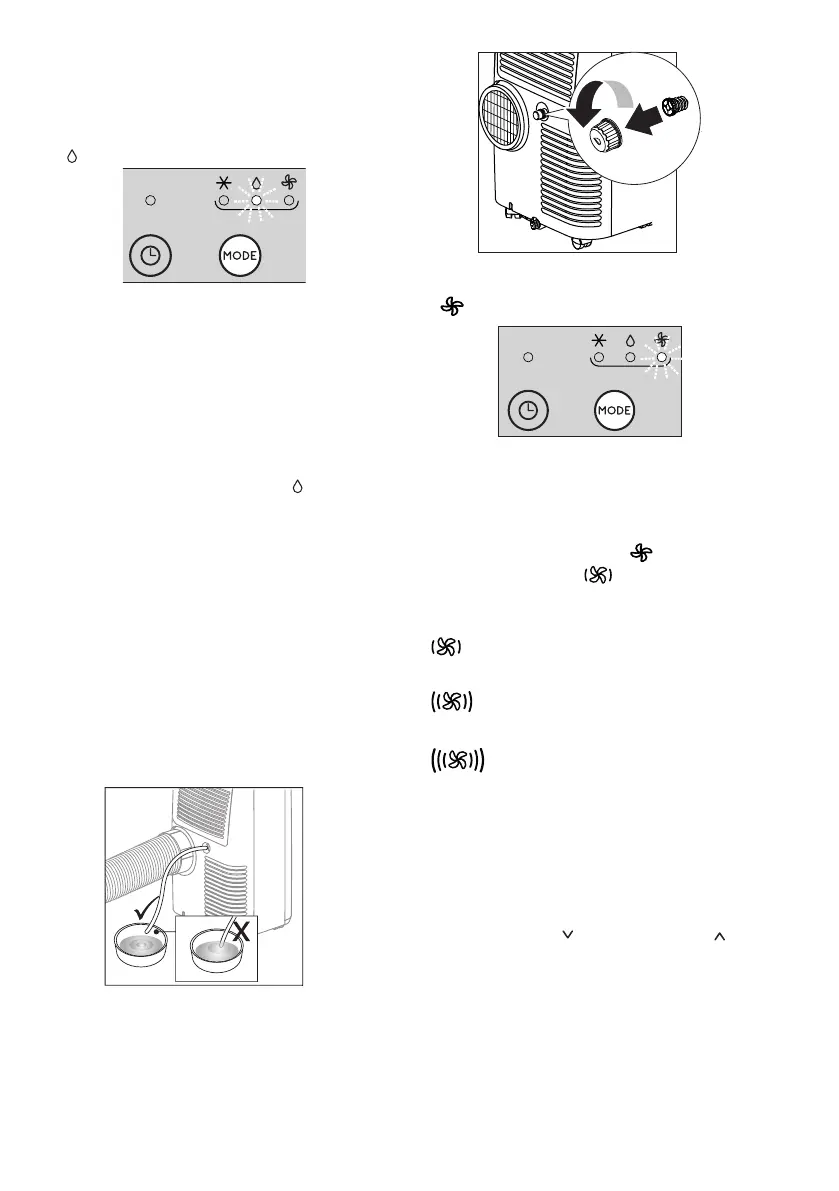 MODE

MODE