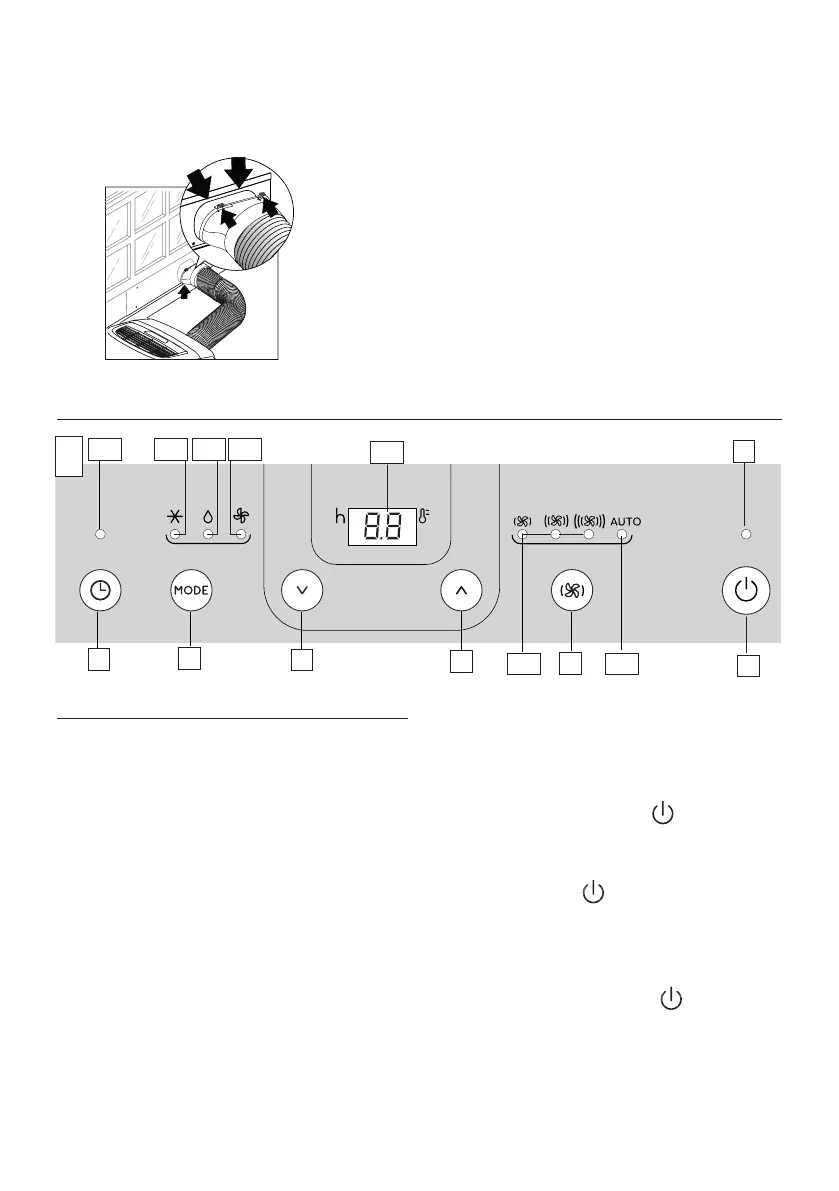 h 8.8

AUTO

MODE