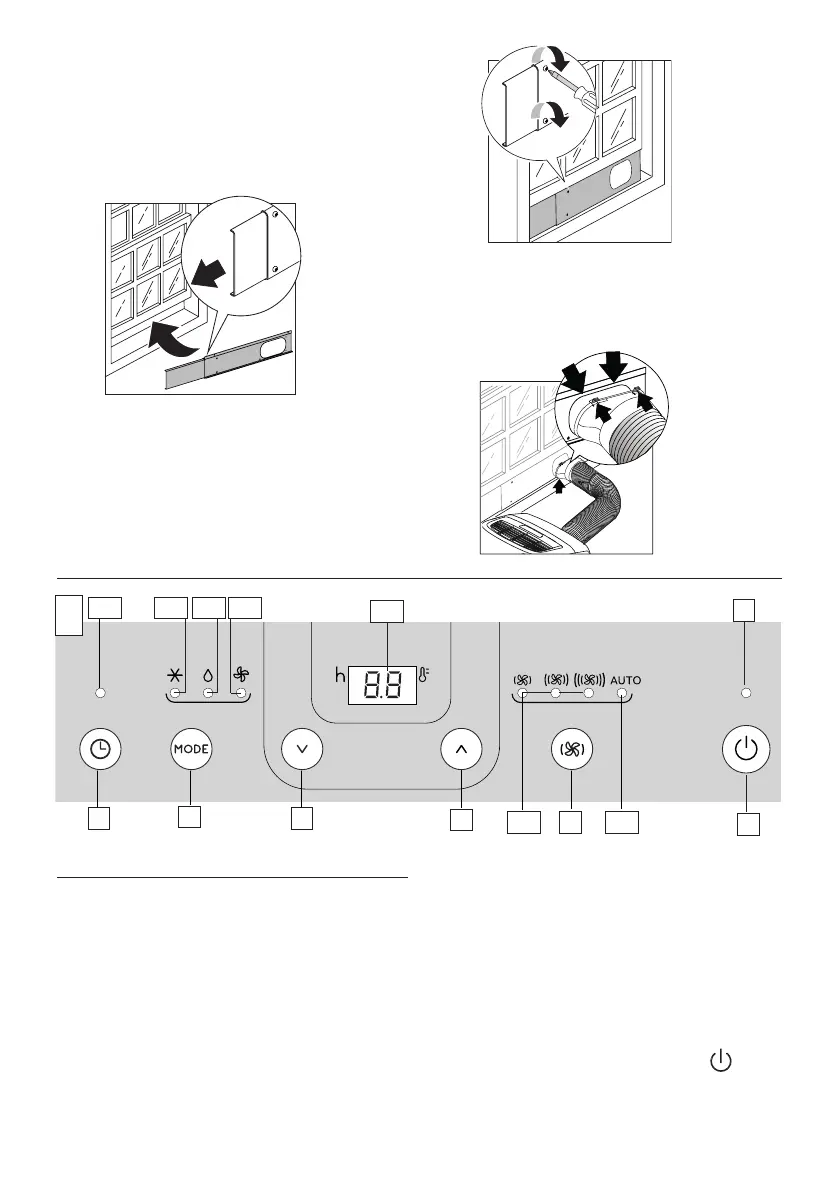 h 8.8

AUTO

MODE