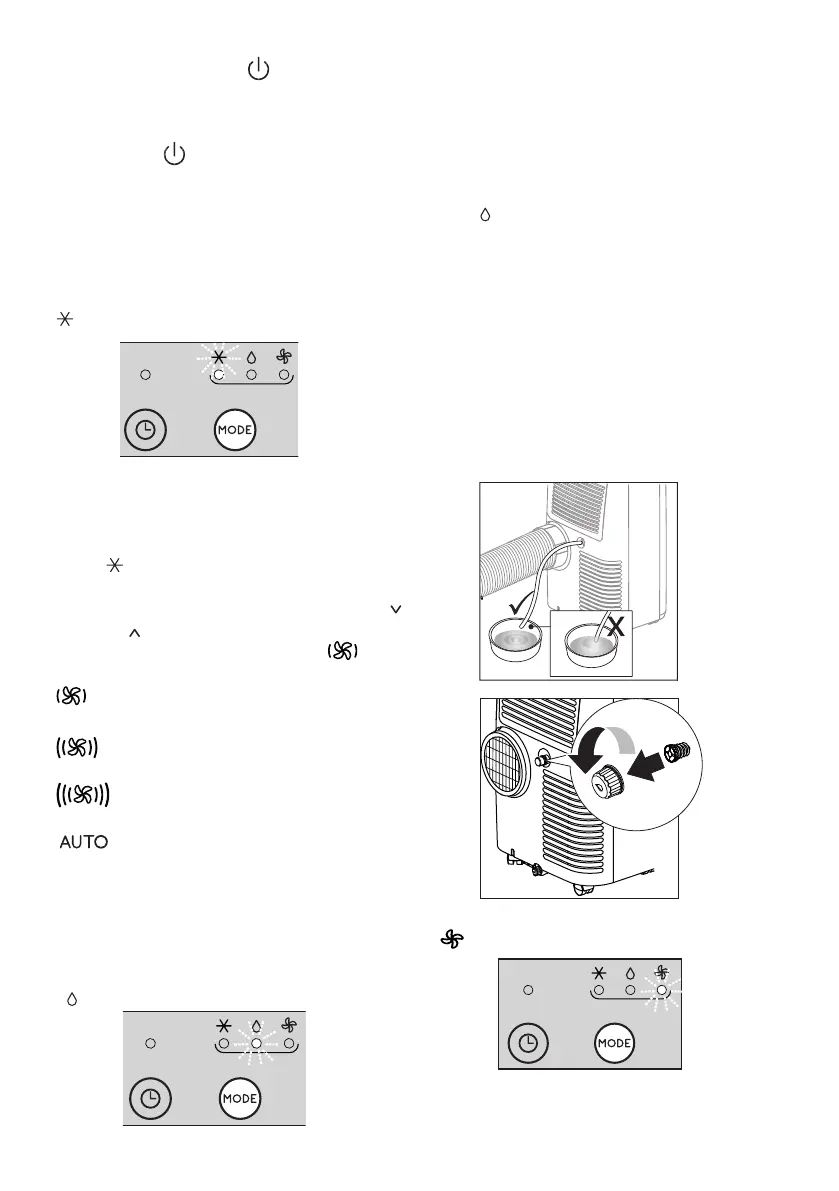 MODE

AUTO

MODE

MODE