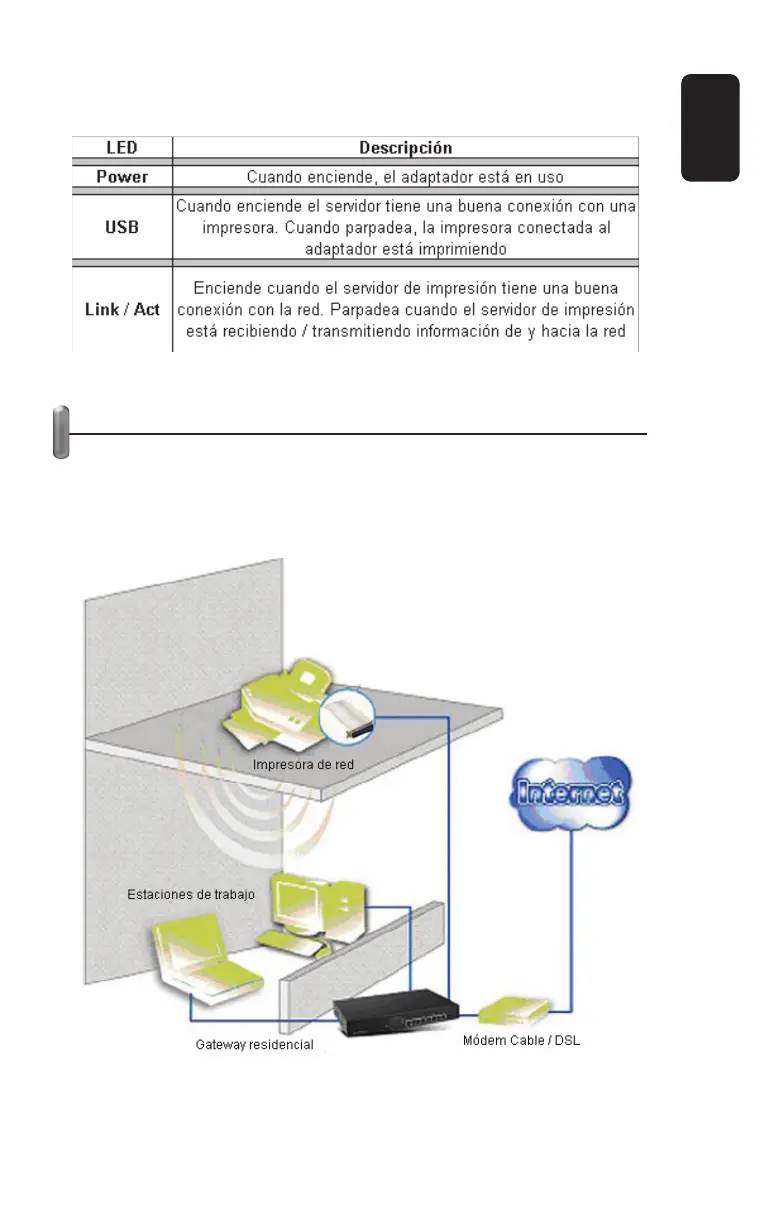 | LED | Descripción |
|---|---|
| Power | Cuando enciende, el adaptador está en uso |
| USB | Cuando enciende el servidor tiene una buena conexión con una impresora. Cuando parpadea, la impresora conectada al adaptador está imprimiendo |
| Link / Act | Enciende cuando el servidor de impresión tiene una buena conexión con la red. Parpadea cuando el servidor de impresión está recibiendo / transmitiendo información de y hacia la red |

Impresora de red

Internet

Estaciones de trabajo

Gateway residencial

Módem Cable / DSL