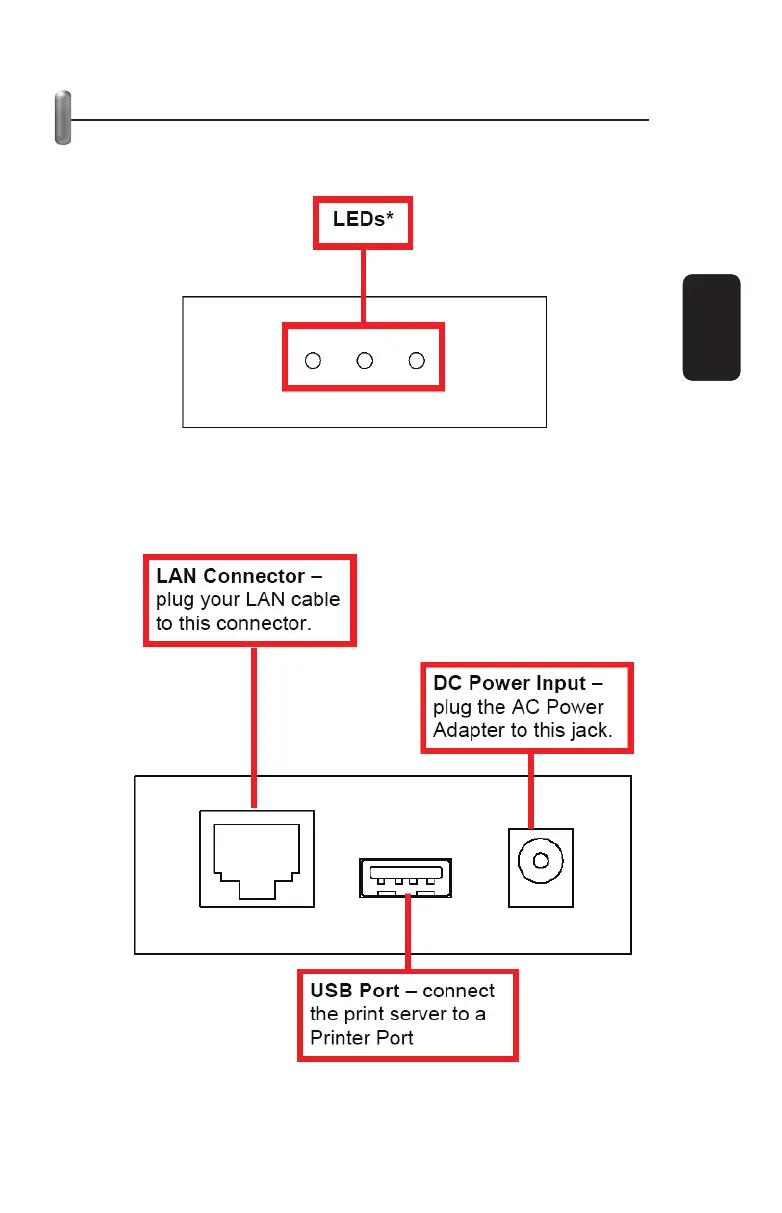 LEDs*

LAN Connector – plug your LAN cable to this connector.

DC Power Input – plug the AC Power Adapter to this jack.

USB Port – connect the print server to a Printer Port