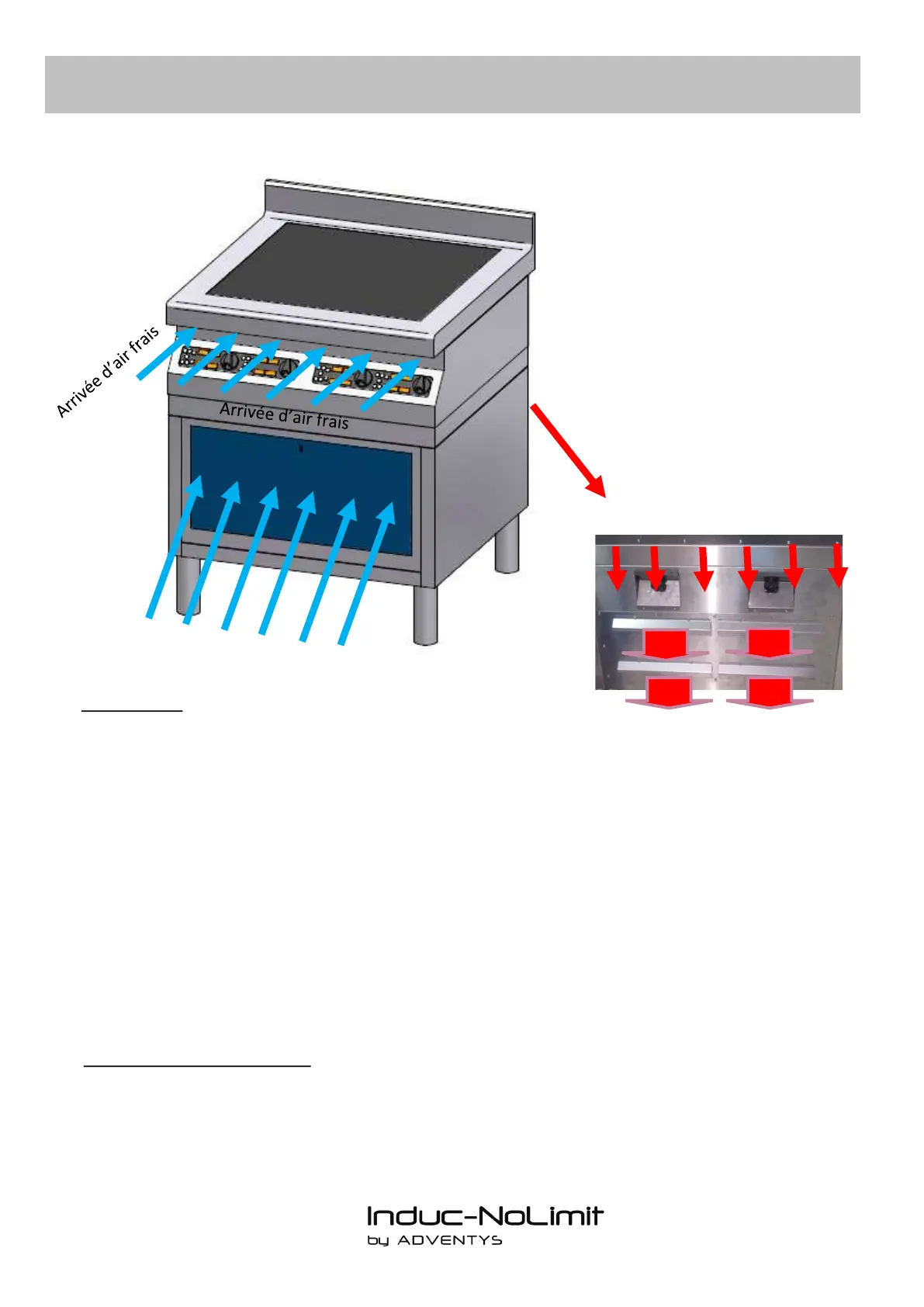 Arrivée d'air frais

Arrivée d'air frais

Induc-NoLimit
by ADVENTYS