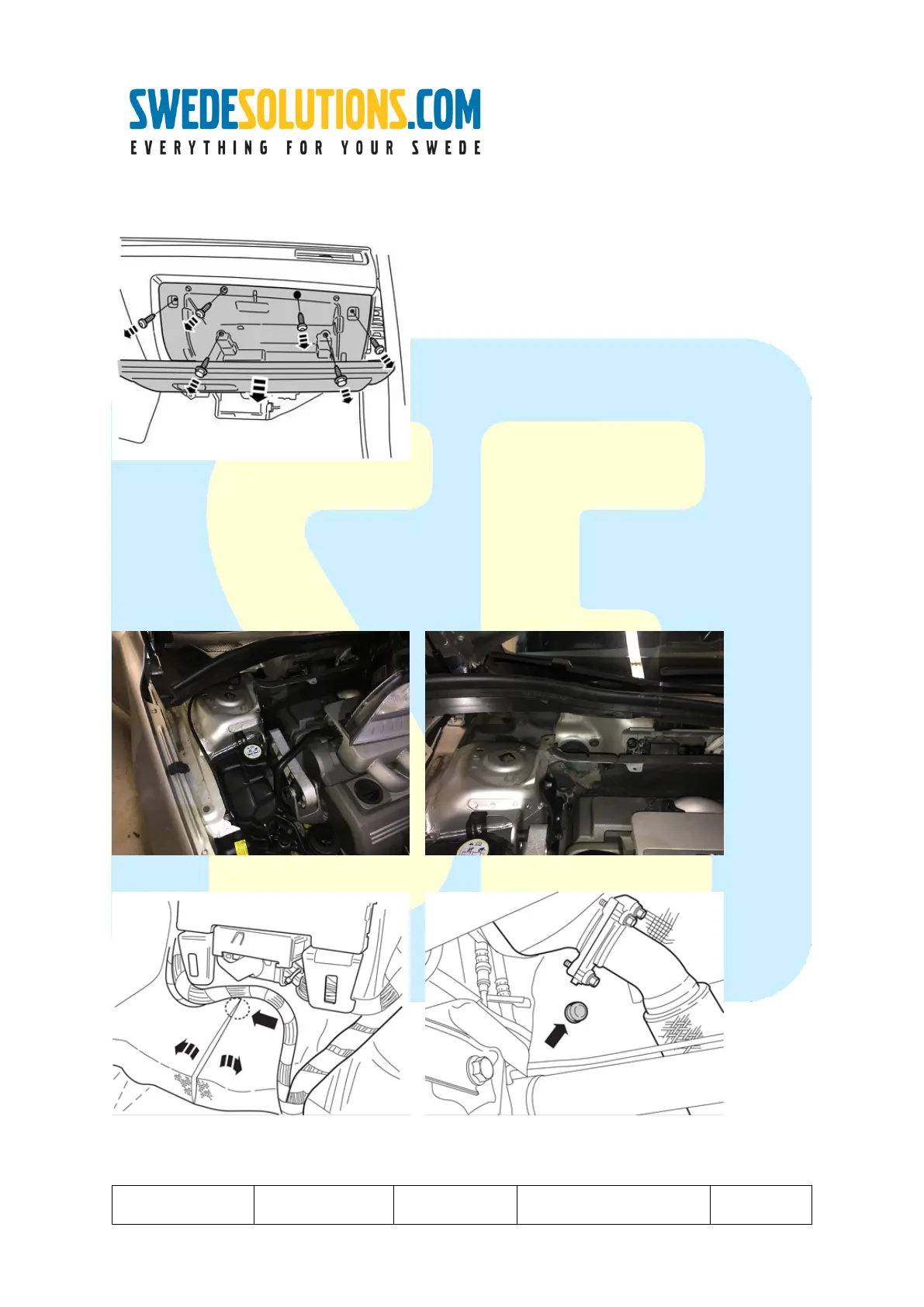 SWEDESOLUTIONS.COM
EVERYTHING FOR YOUR SWEDE