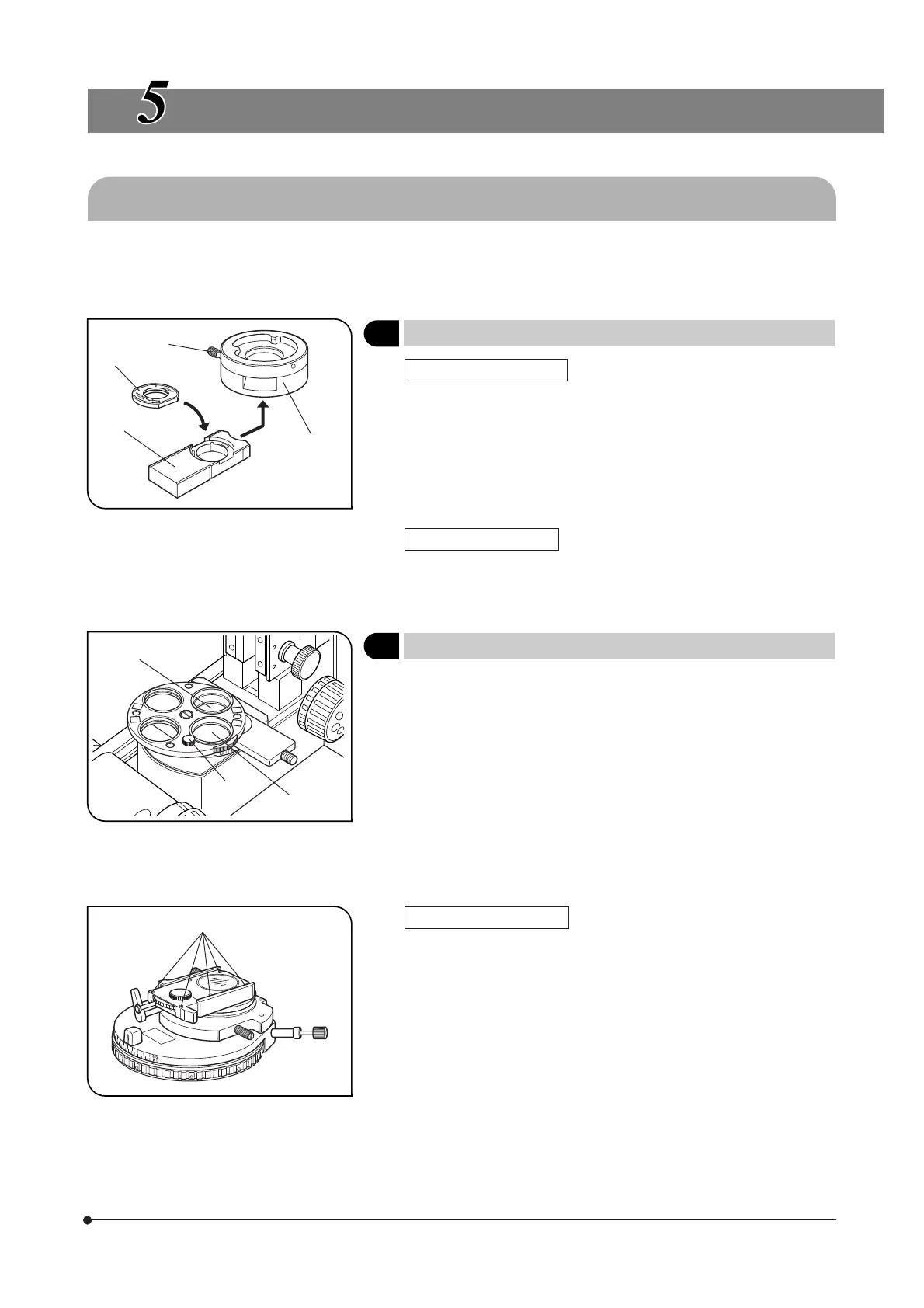 5