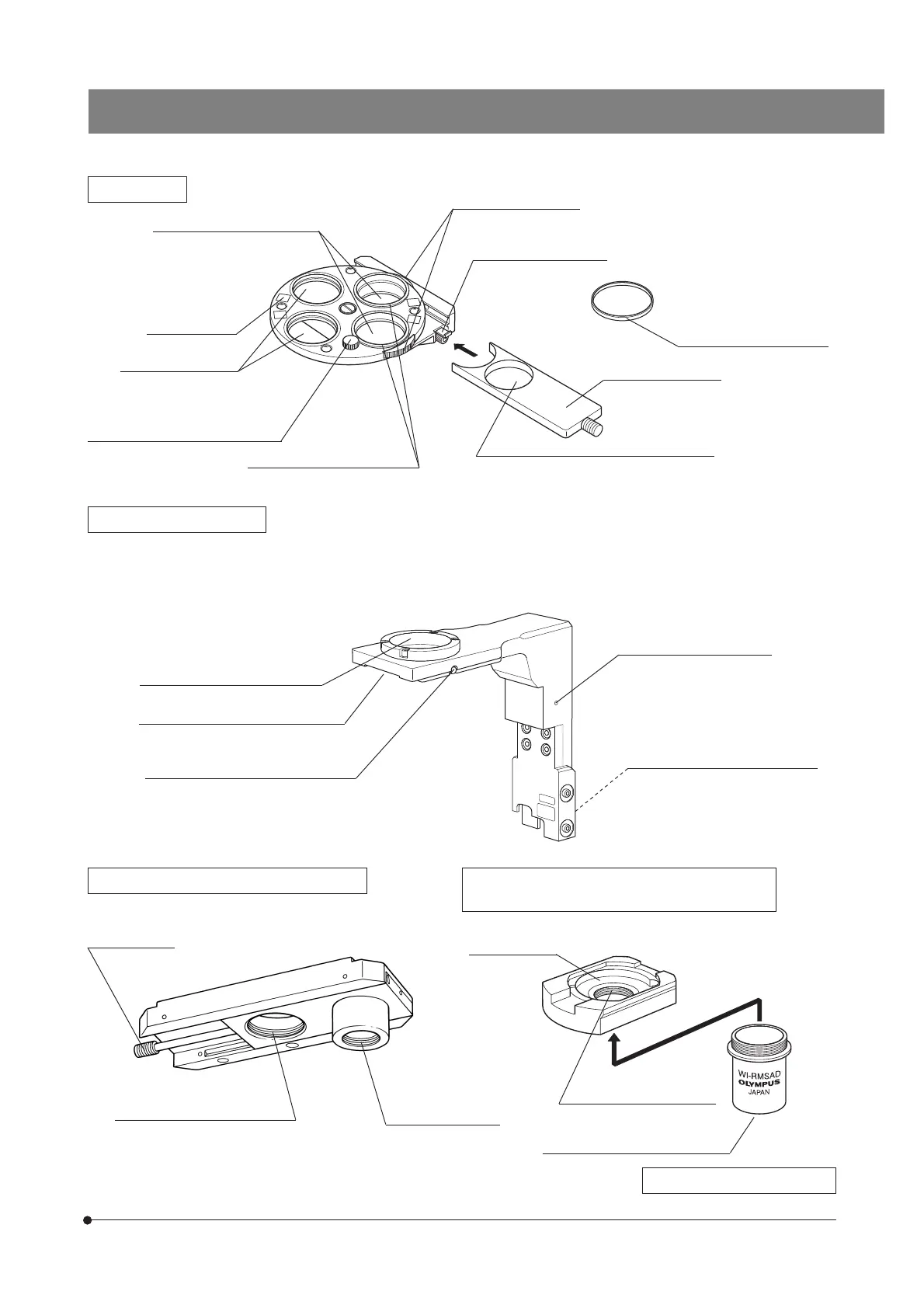 WI-RMSAD
OLYMPUS
JAPAN