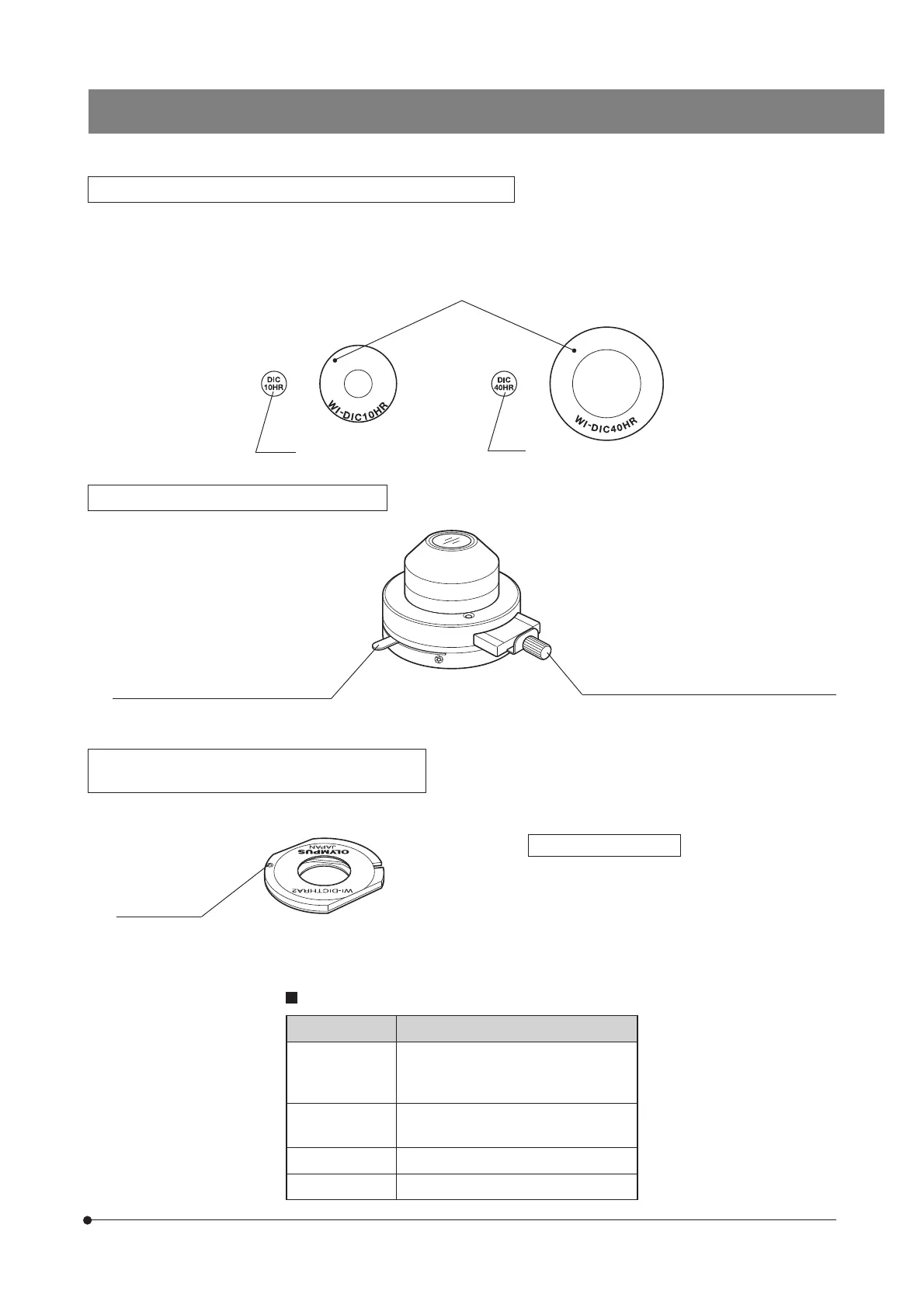 DIC
10HR

WI-DIC10HR

DIC
40HR

WI-DIC40HR

OLYMPUS
JAPAN
WI-DICTHRA2