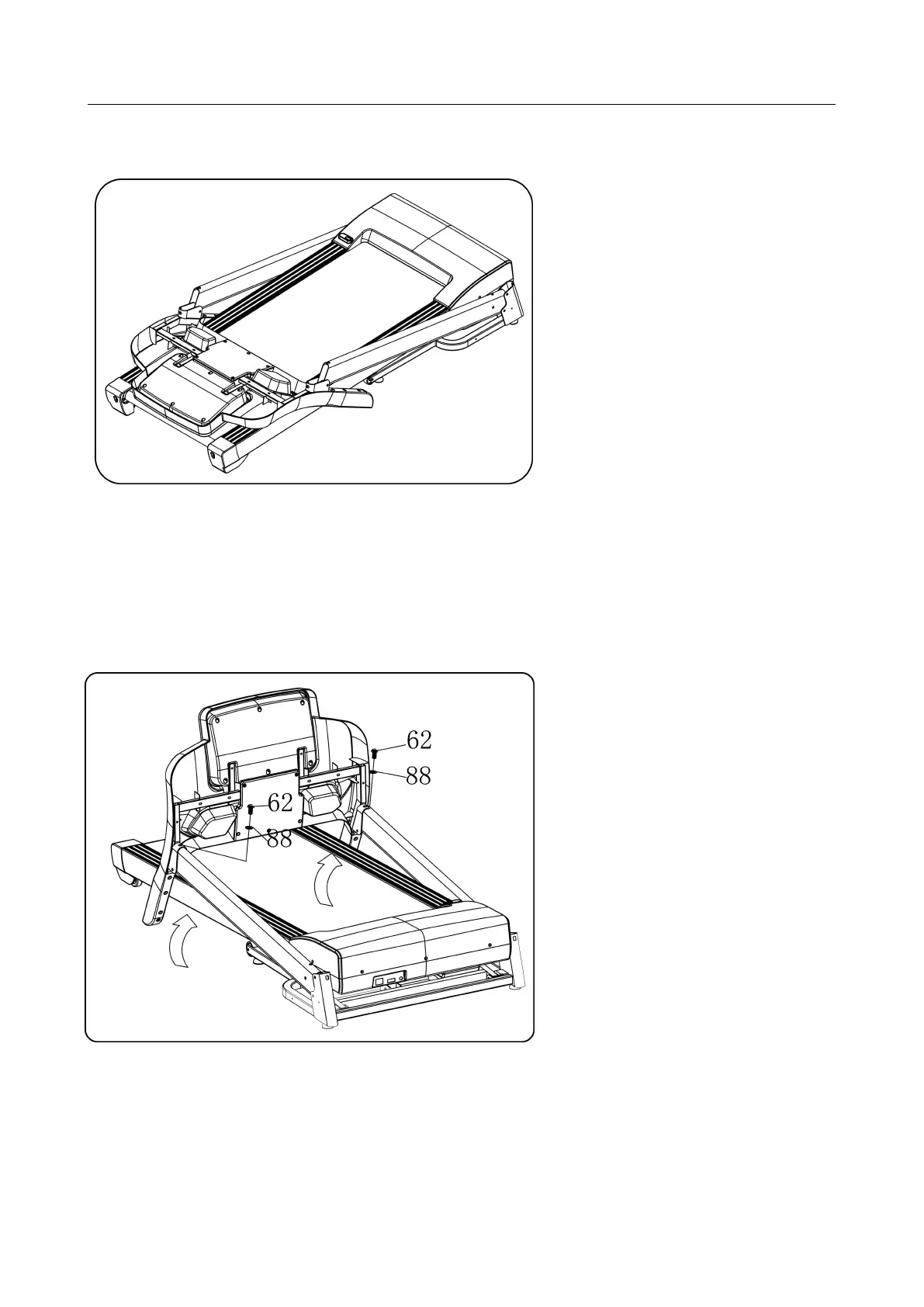 62
88
62
88