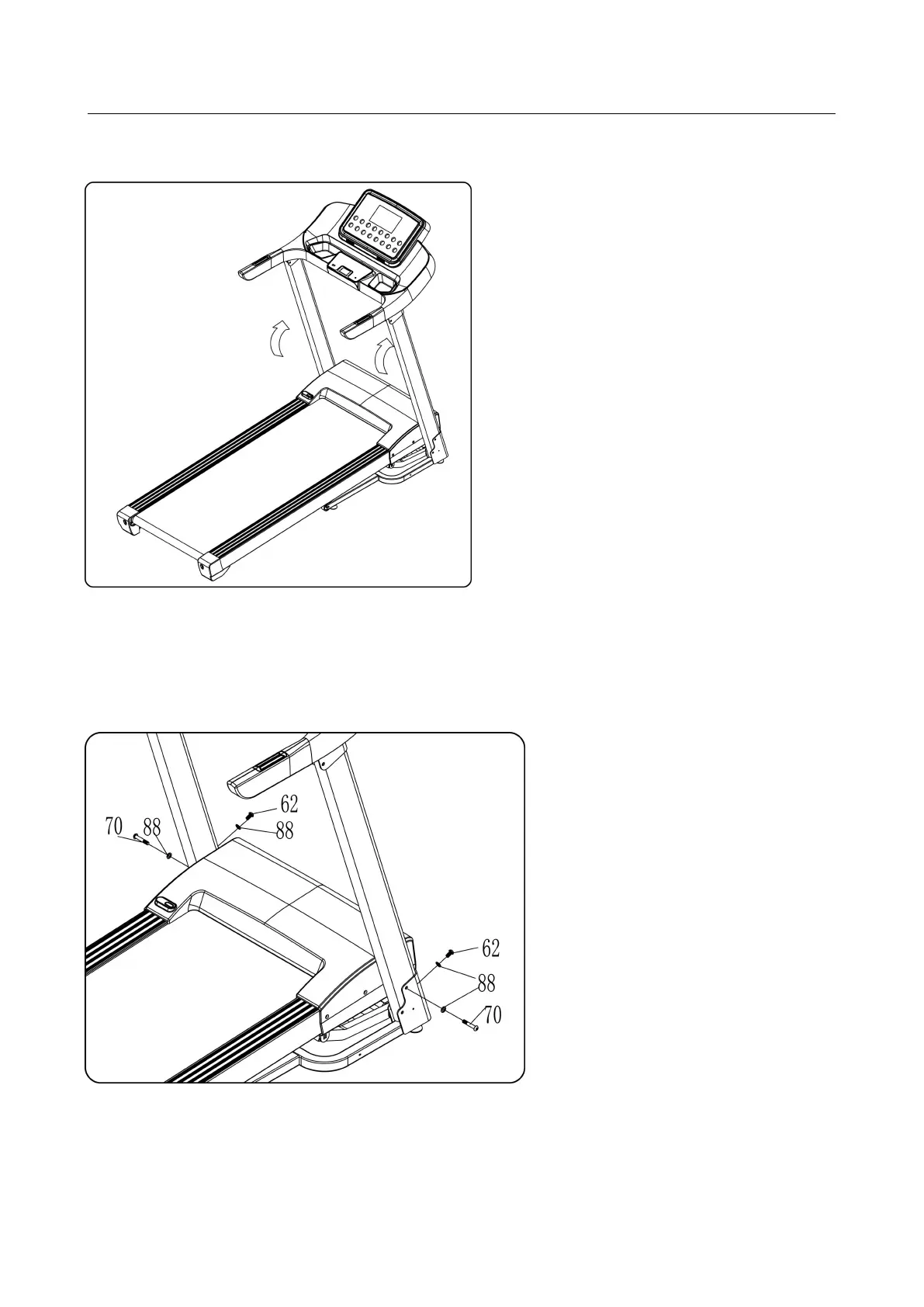 70 88

62

88

62

88

70