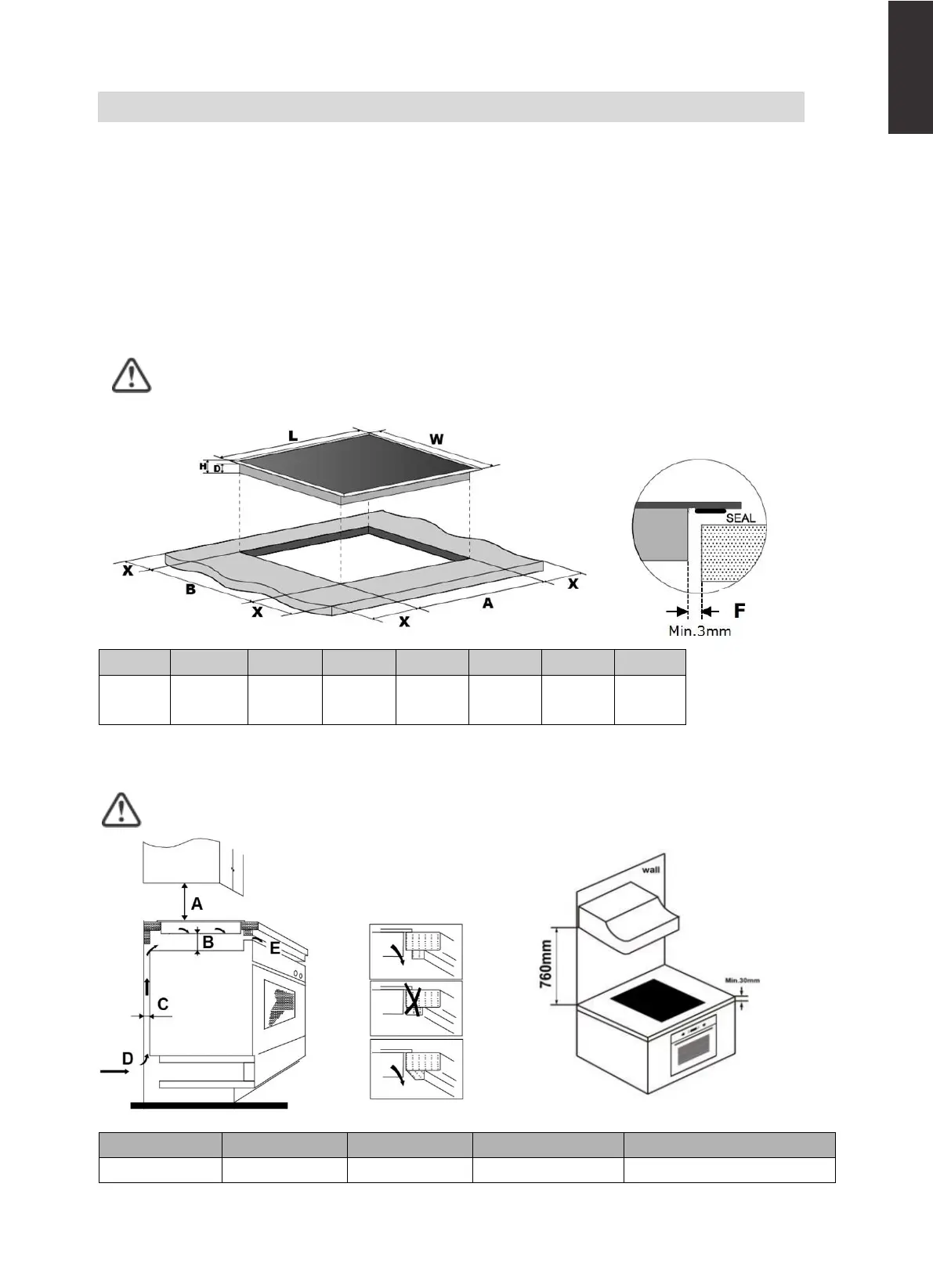 L

W

H

D

X

B

X

X

A

X

SEAL

F

Min.3mm

A

B

E

C

D

wall

760mm

Min.30mm