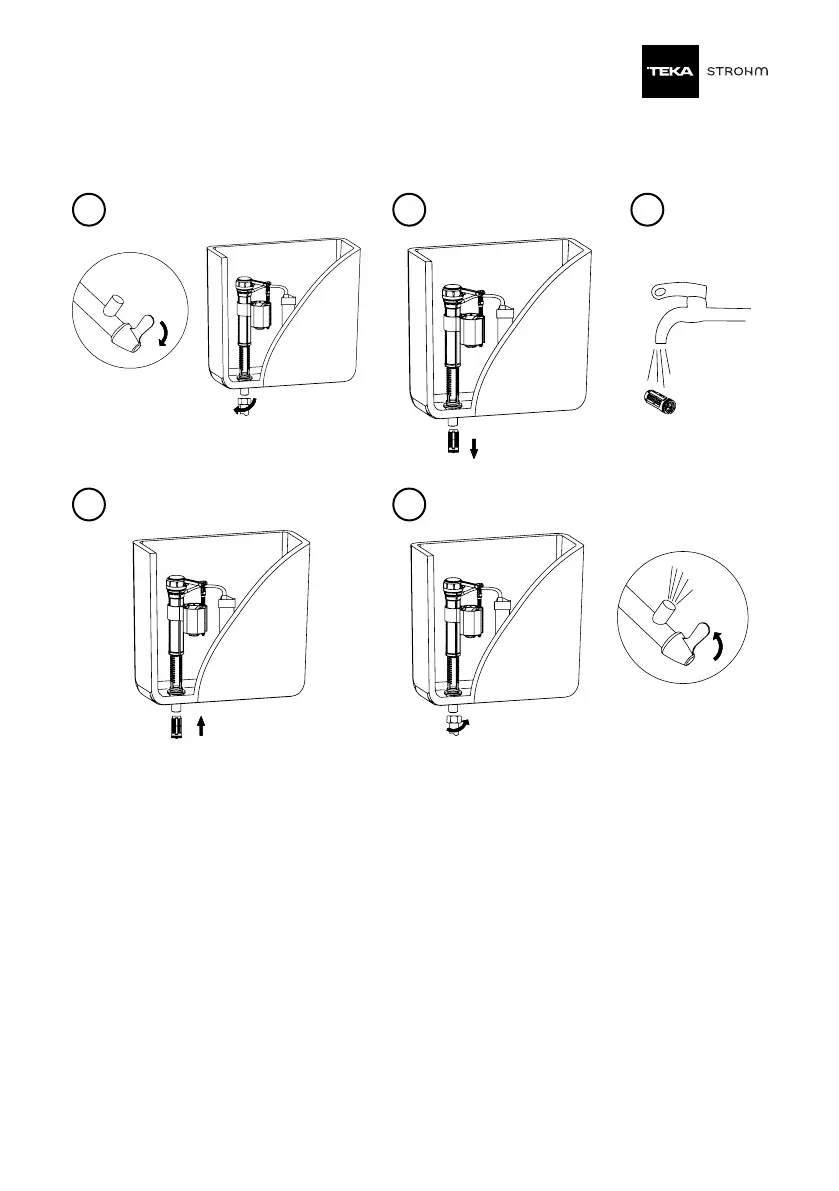 TEKA STROHM