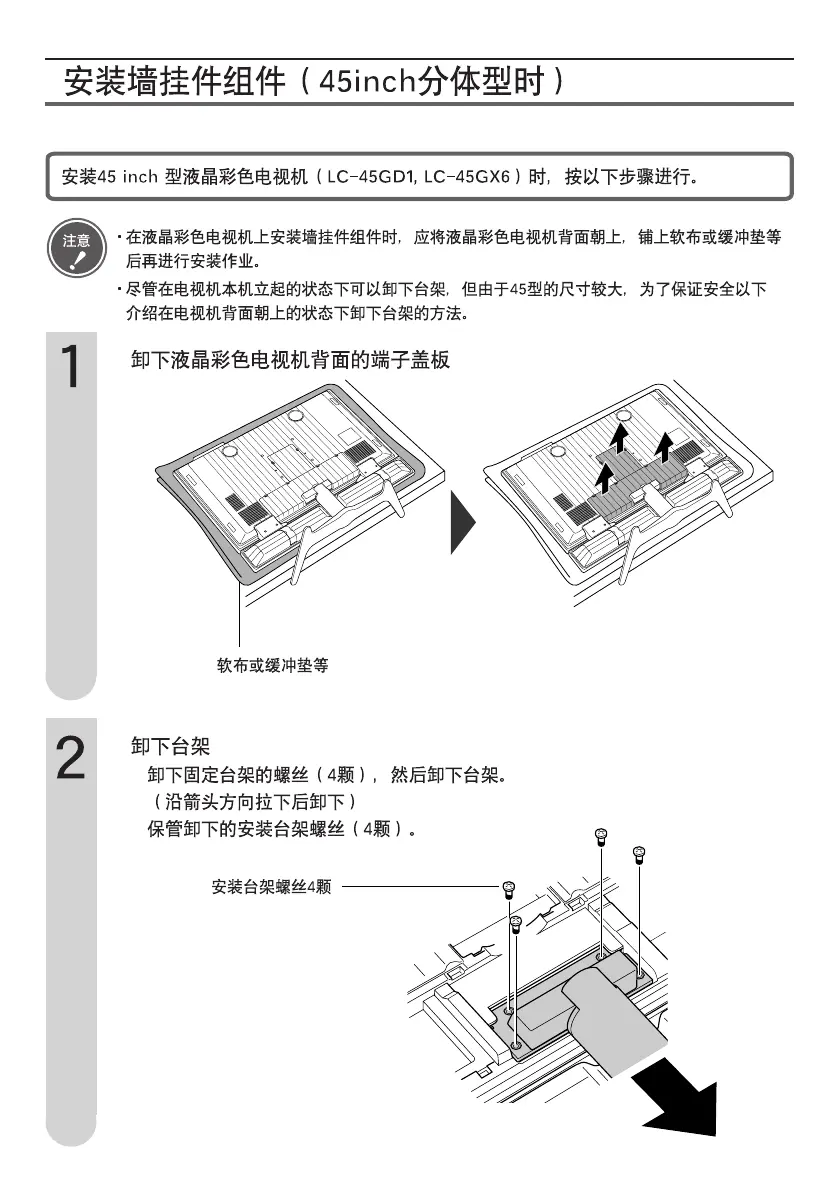 安装墙挂件组件（45inch分体型时）

安装45 inch 型液晶彩色电视机（LC-45GD1, LC-45GX6）时，按以下步骤进行。

注意

· 在液晶彩色电视机上安装墙挂件组件时，应将液晶彩色电视机背面朝上，铺上软布或缓冲垫等后再进行安装作业。

· 尽管在电视机本机立起的状态下可以卸下台架，但由于45型的尺寸较大，为了保证安全以下介绍在电视机背面朝上的状态下卸下台架的方法。

1

卸下液晶彩色电视机背面的端子盖板

软布或缓冲垫等

2

卸下台架

卸下固定台架的螺丝（4颗），然后卸下台架。
（沿箭头方向拉下后卸下）
保管卸下的安装台架螺丝（4颗）。

安装台架螺丝4颗