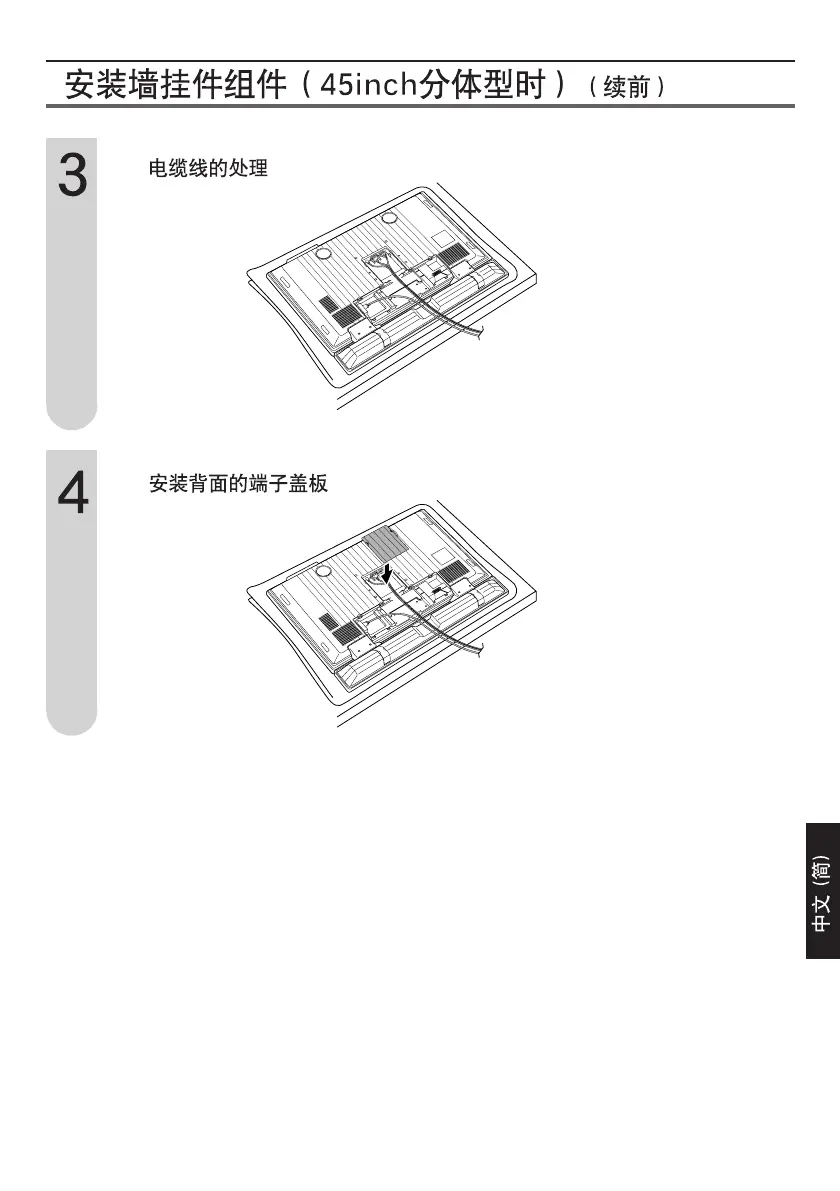 安装墙挂件组件（45inch分体型时）（续前）

3

电缆线的处理

4

安装背面的端子盖板

中文（简）