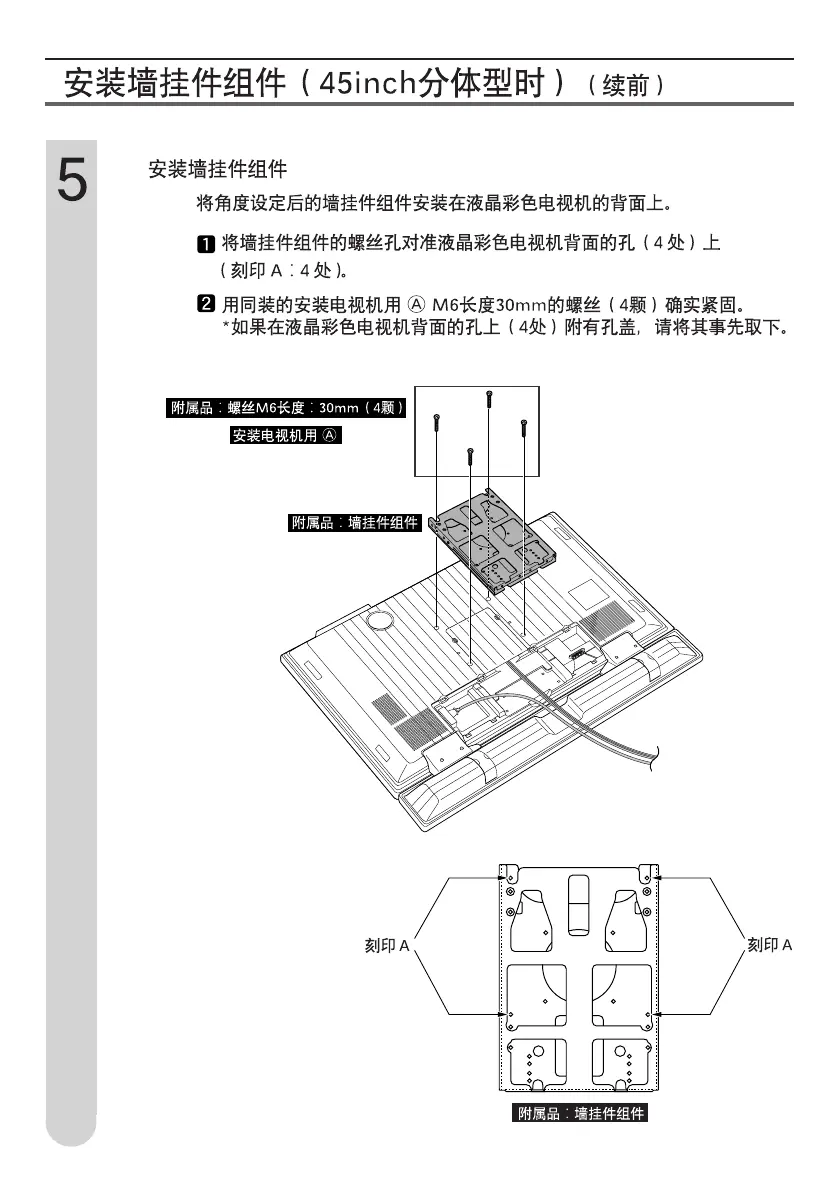 安装墙挂件组件（45inch分体型时）（续前）

5

安装墙挂件组件

将角度设定后的墙挂件组件安装在液晶彩色电视机的背面上。

1 将墙挂件组件的螺丝孔对准液晶彩色电视机背面的孔（4处）上（刻印 A：4处）。

2 用同装的安装电视机用 Ⓐ M6长度30mm的螺丝（4颗）确实紧固。
*如果在液晶彩色电视机背面的孔上（4处）附有孔盖，请将其事先取下。

附属品：螺丝M6长度：30mm（4颗）
安装电视机用 Ⓐ

附属品：墙挂件组件

刻印 A

刻印 A

附属品：墙挂件组件