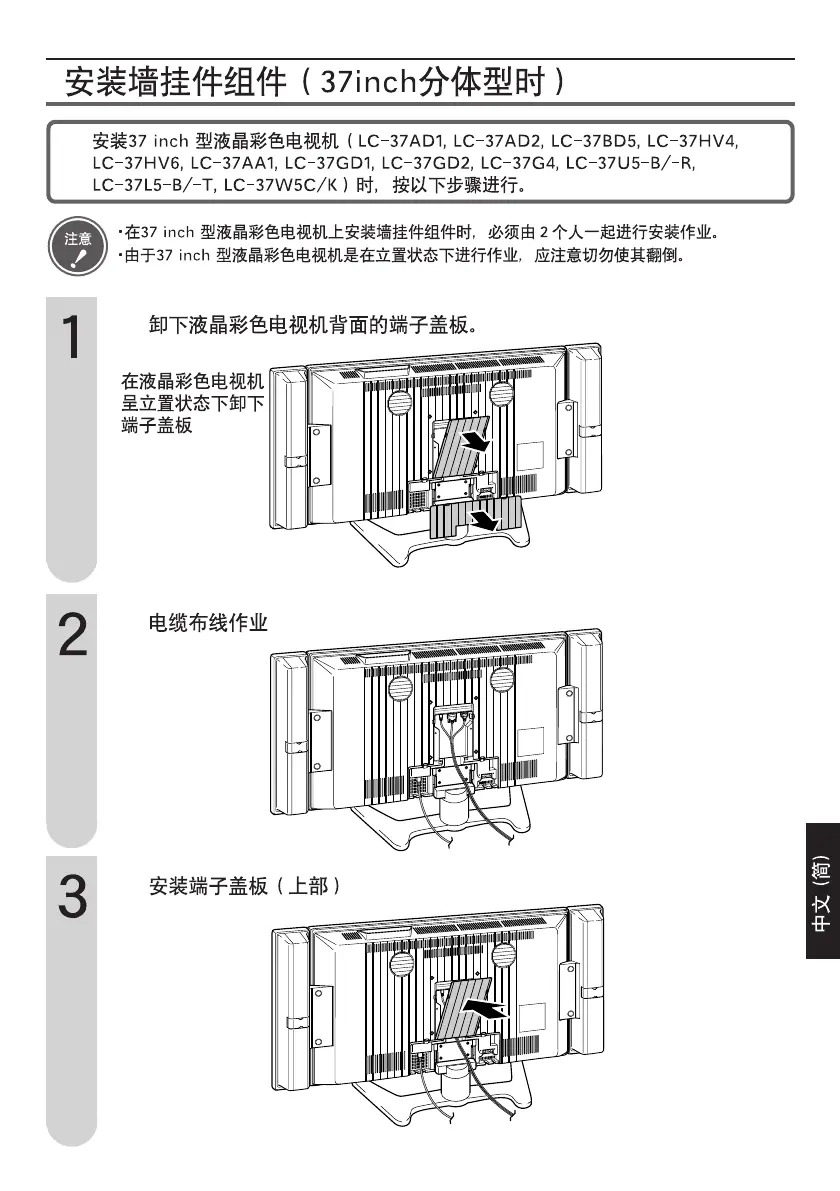 安装墙挂件组件（37inch分体型时）

安装37 inch 型液晶彩色电视机（LC-37AD1, LC-37AD2, LC-37BD5, LC-37HV4, LC-37HV6, LC-37AA1, LC-37GD1, LC-37GD2, LC-37G4, LC-37U5-B/-R, LC-37L5-B/-T, LC-37W5C/K）时，按以下步骤进行。

注意

·在37 inch 型液晶彩色电视机上安装墙挂件组件时，必须由 2 个人一起进行安装作业。
·由于37 inch 型液晶彩色电视机是在立置状态下进行作业，应注意切勿使其翻倒。

1

卸下液晶彩色电视机背面的端子盖板。

在液晶彩色电视机呈立置状态下卸下端子盖板

2

电缆布线作业

3

安装端子盖板（上部）

中文（简）