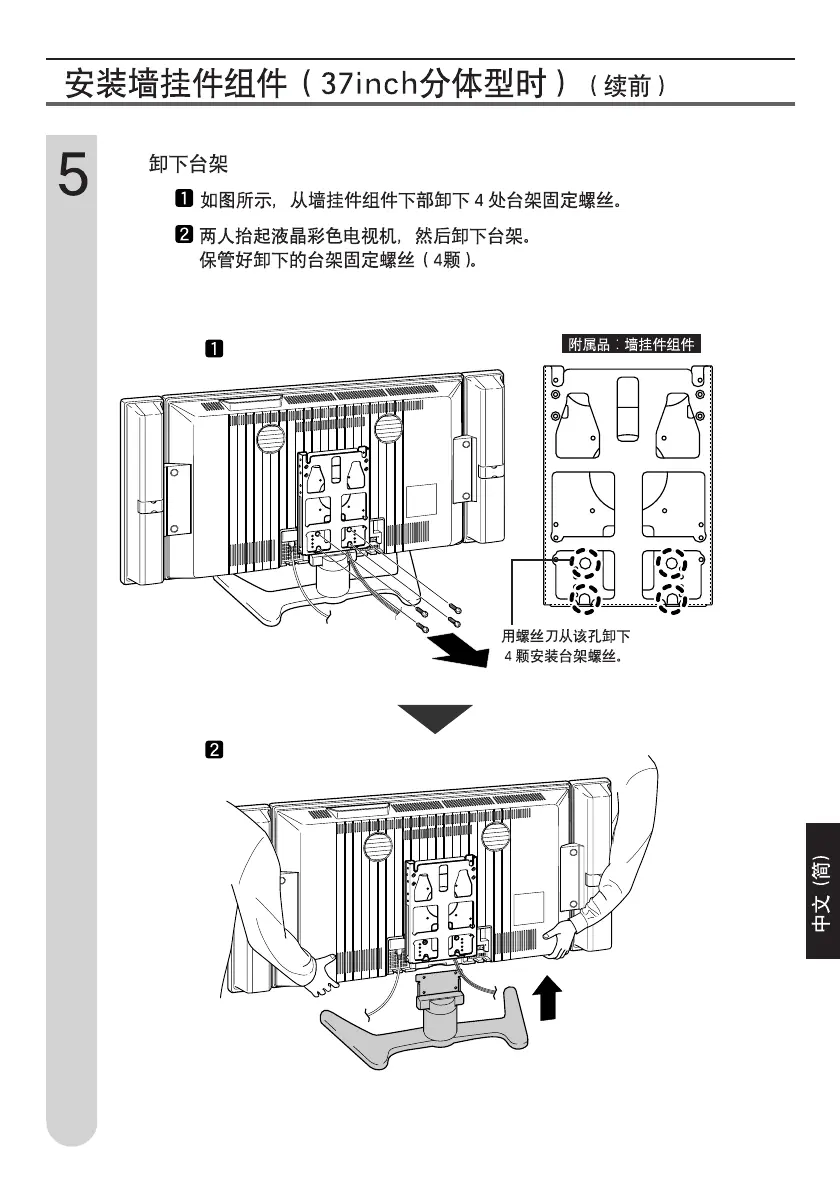 安装墙挂件组件（37inch分体型时）（续前）

5

卸下台架

1 如图所示，从墙挂件组件下部卸下 4 处台架固定螺丝。

2 两人抬起液晶彩色电视机，然后卸下台架。
保管好卸下的台架固定螺丝（4颗）。

1

附属品：墙挂件组件

用螺丝刀从该孔卸下
4 颗安装台架螺丝。

2

中文（简）