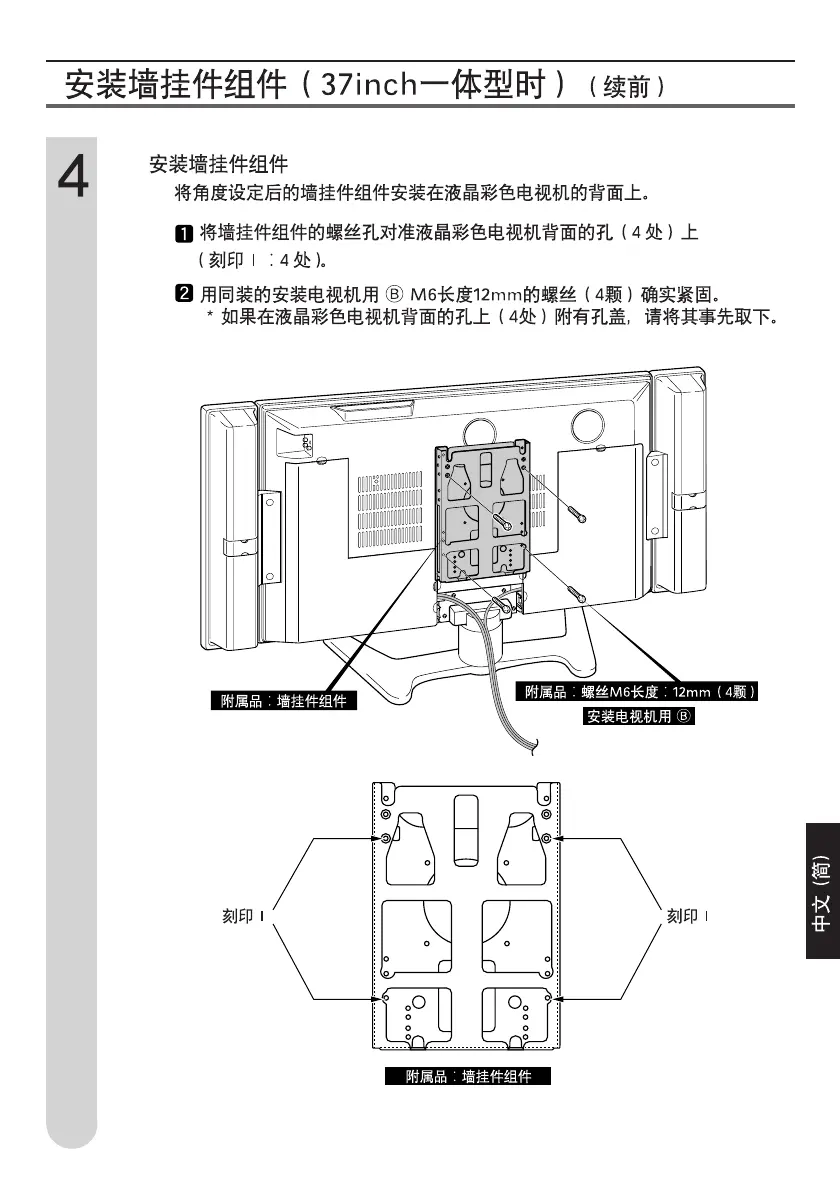 安装墙挂件组件（37inch一体型时）（续前）

4

安装墙挂件组件
将角度设定后的墙挂件组件安装在液晶彩色电视机的背面上。

1 将墙挂件组件的螺丝孔对准液晶彩色电视机背面的孔（4 处）上（刻印 I ：4 处）。

2 用同装的安装电视机用 Ⓑ M6长度12mm的螺丝（4颗）确实紧固。
* 如果在液晶彩色电视机背面的孔上（4处）附有孔盖，请将其事先取下。

附属品：墙挂件组件

附属品：螺丝M6长度：12mm（4颗）
安装电视机用 Ⓑ

刻印 I

刻印 I

附属品：墙挂件组件

中文（简）