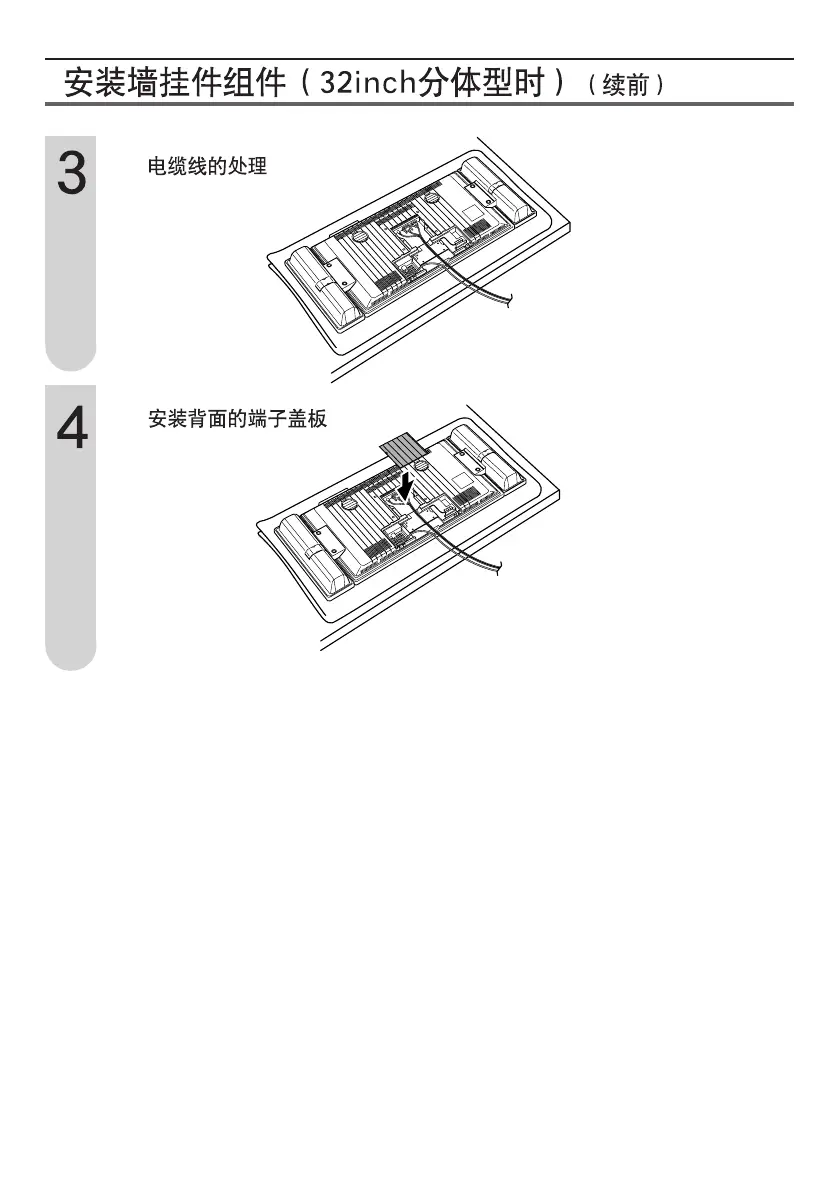 安装墙挂件组件（32inch分体型时）（续前）

3

电缆线的处理

4

安装背面的端子盖板