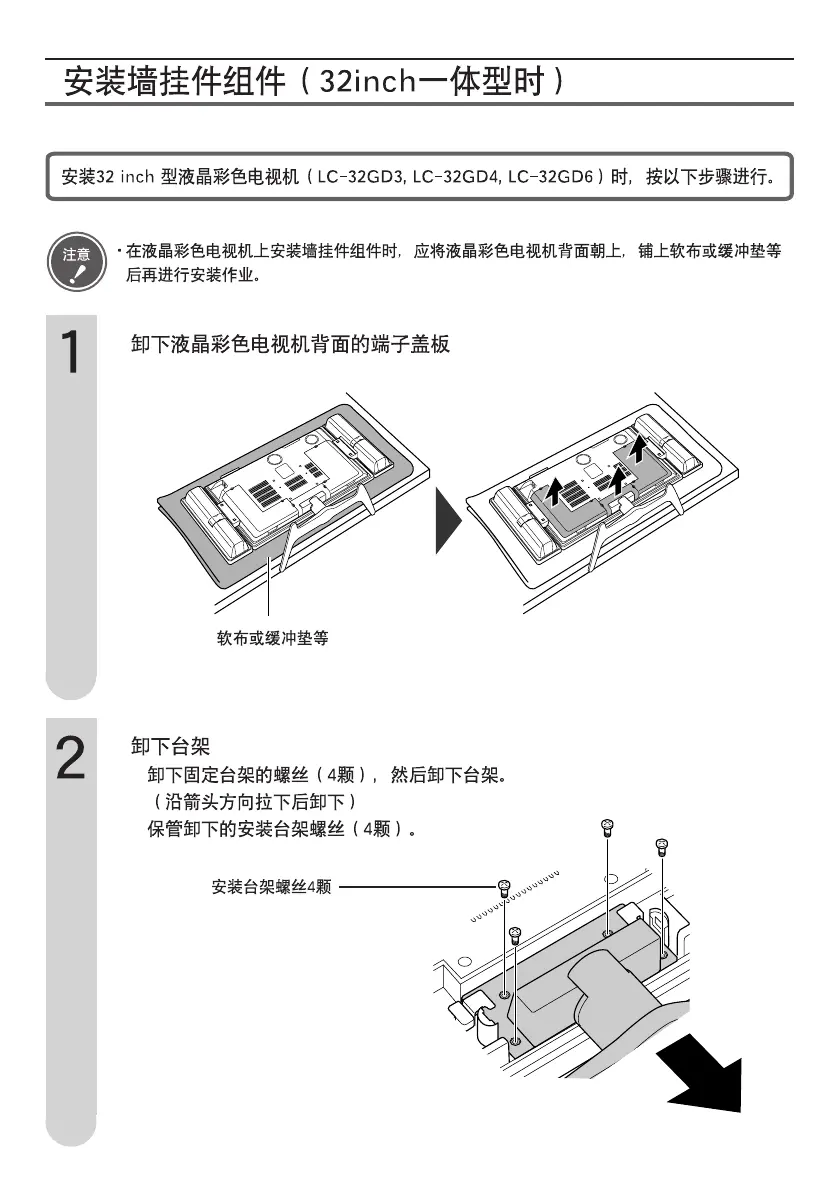 安装墙挂件组件（32inch一体型时）

安装32 inch 型液晶彩色电视机（LC-32GD3, LC-32GD4, LC-32GD6）时，按以下步骤进行。

注意

・在液晶彩色电视机上安装墙挂件组件时，应将液晶彩色电视机背面朝上，铺上软布或缓冲垫等后再进行安装作业。

1

卸下液晶彩色电视机背面的端子盖板

软布或缓冲垫等

2

卸下台架

卸下固定台架的螺丝（4颗），然后卸下台架。
（沿箭头方向拉下后卸下）
保管卸下的安装台架螺丝（4颗）。

安装台架螺丝4颗