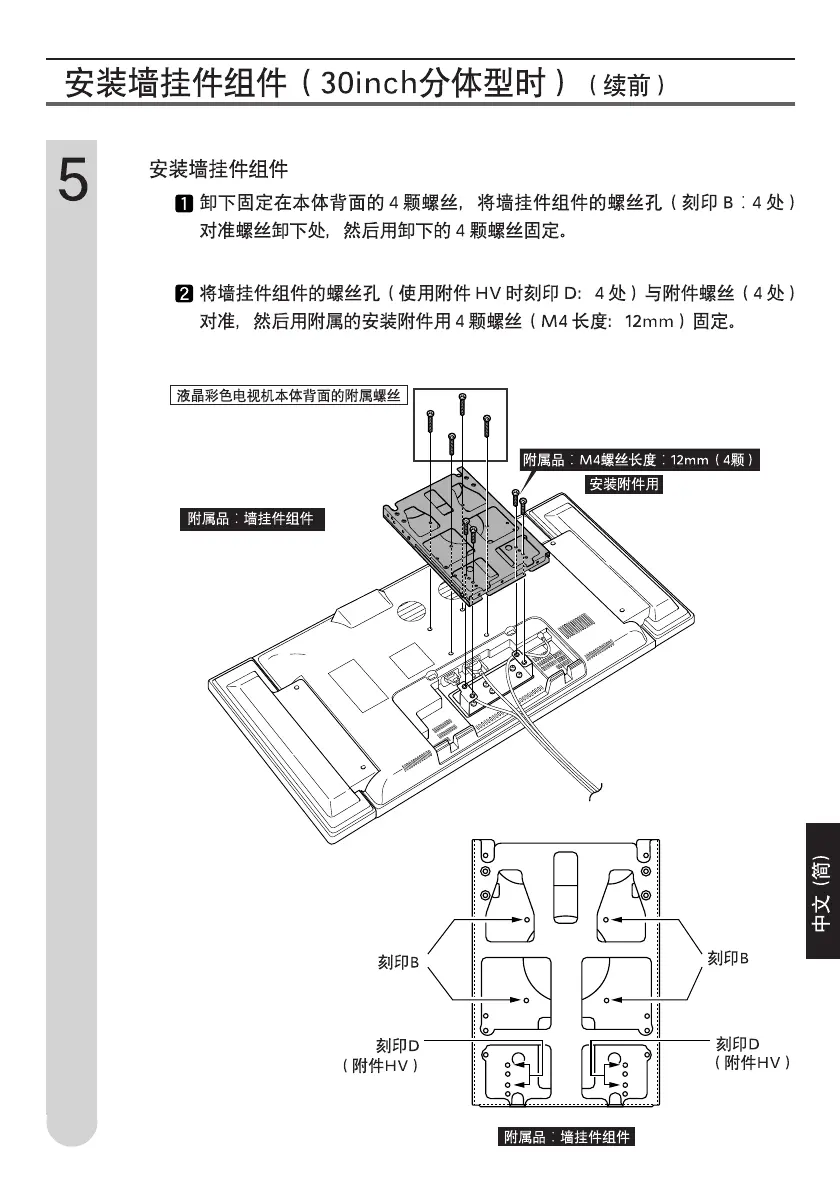 安装墙挂件组件（30inch分体型时）（续前）

5

安装墙挂件组件

1 卸下固定在本体背面的 4 颗螺丝，将墙挂件组件的螺丝孔（刻印 B：4 处）对准螺丝卸下处，然后用卸下的 4 颗螺丝固定。

2 将墙挂件组件的螺丝孔（使用附件 HV 时刻印 D：4 处）与附件螺丝（4 处）对准，然后用附属的安装附件用 4 颗螺丝（M4 长度：12mm）固定。

液晶彩色电视机本体背面的附属螺丝

附属品：M4螺丝长度：12mm（4颗）

安装附件用

附属品：墙挂件组件

刻印B

刻印B

刻印D
（附件HV）

刻印D
（附件HV）

附属品：墙挂件组件

中文（简）