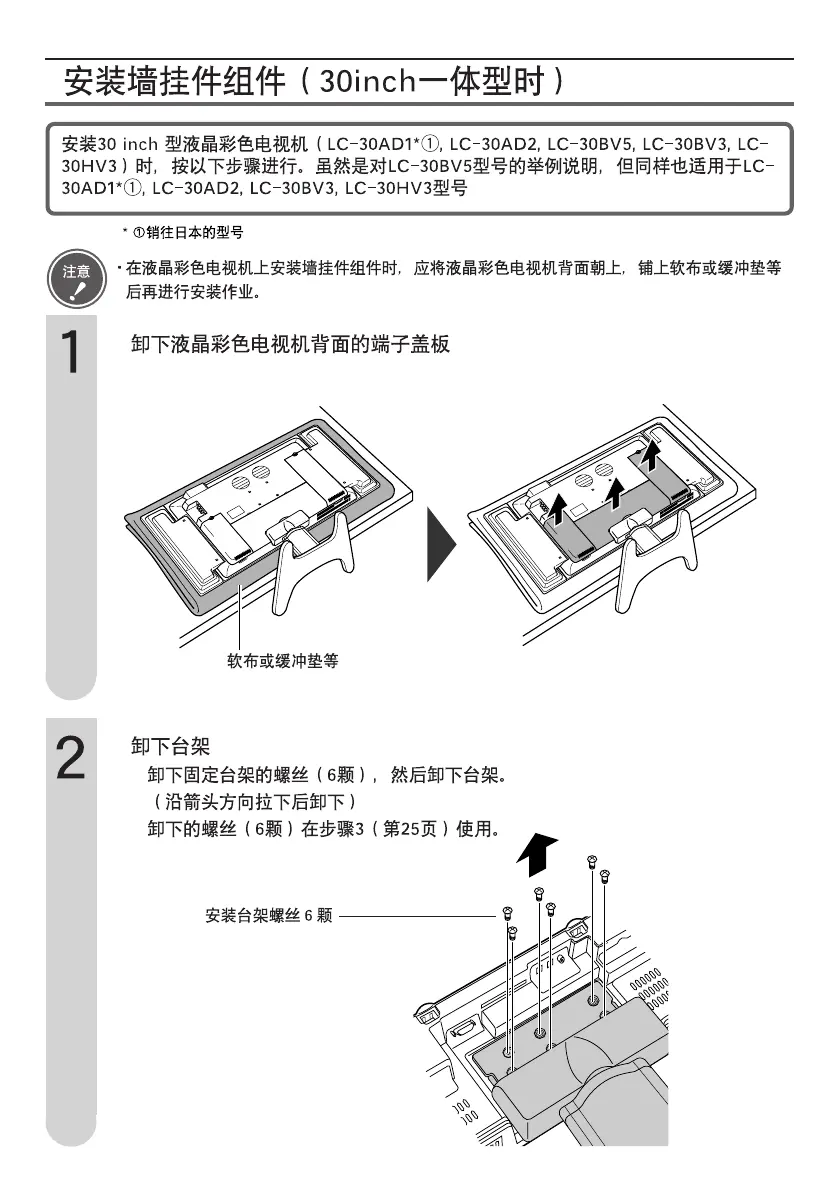 安装墙挂件组件（30inch一体型时）

安装30 inch 型液晶彩色电视机（LC-30AD1*①, LC-30AD2, LC-30BV5, LC-30BV3, LC-30HV3）时，按以下步骤进行。虽然是对LC-30BV5型号的举例说明，但同样也适用于LC-30AD1*①, LC-30AD2, LC-30BV3, LC-30HV3型号

* ①销往日本的型号

注意

・在液晶彩色电视机上安装墙挂件组件时，应将液晶彩色电视机背面朝上，铺上软布或缓冲垫等后再进行安装作业。

1

卸下液晶彩色电视机背面的端子盖板

软布或缓冲垫等

2

卸下台架

卸下固定台架的螺丝（6颗），然后卸下台架。
（沿箭头方向拉下后卸下）
卸下的螺丝（6颗）在步骤3（第25页）使用。

安装台架螺丝 6 颗