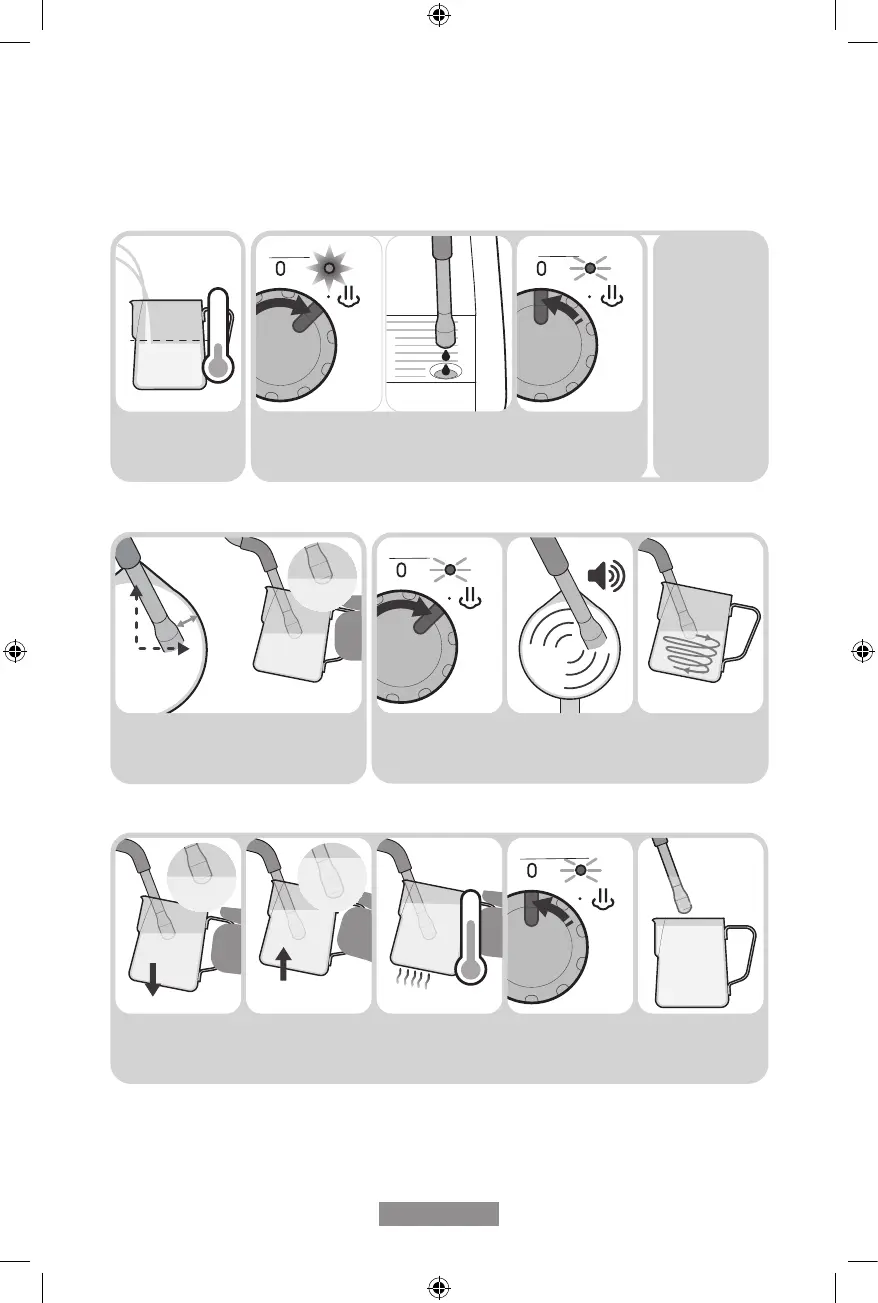 0

0

0

0