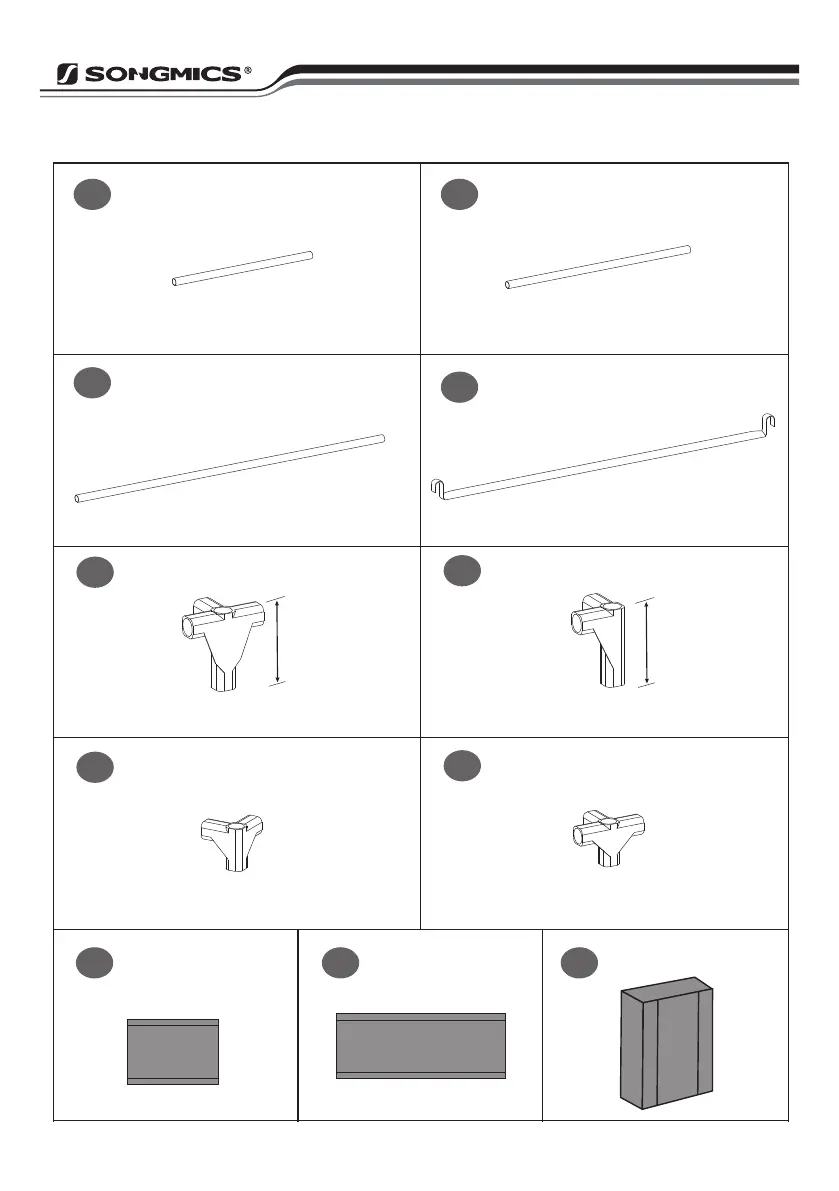 SONGMICS®