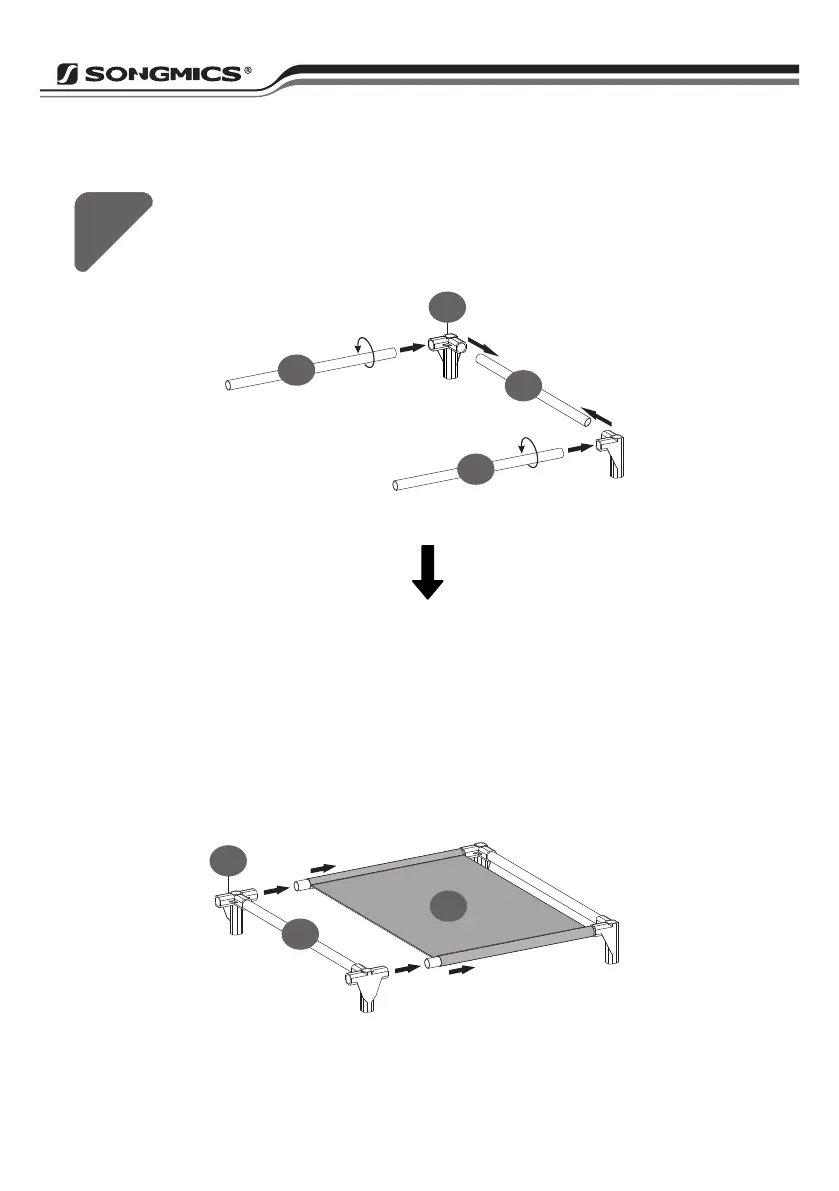 SONGMICS®