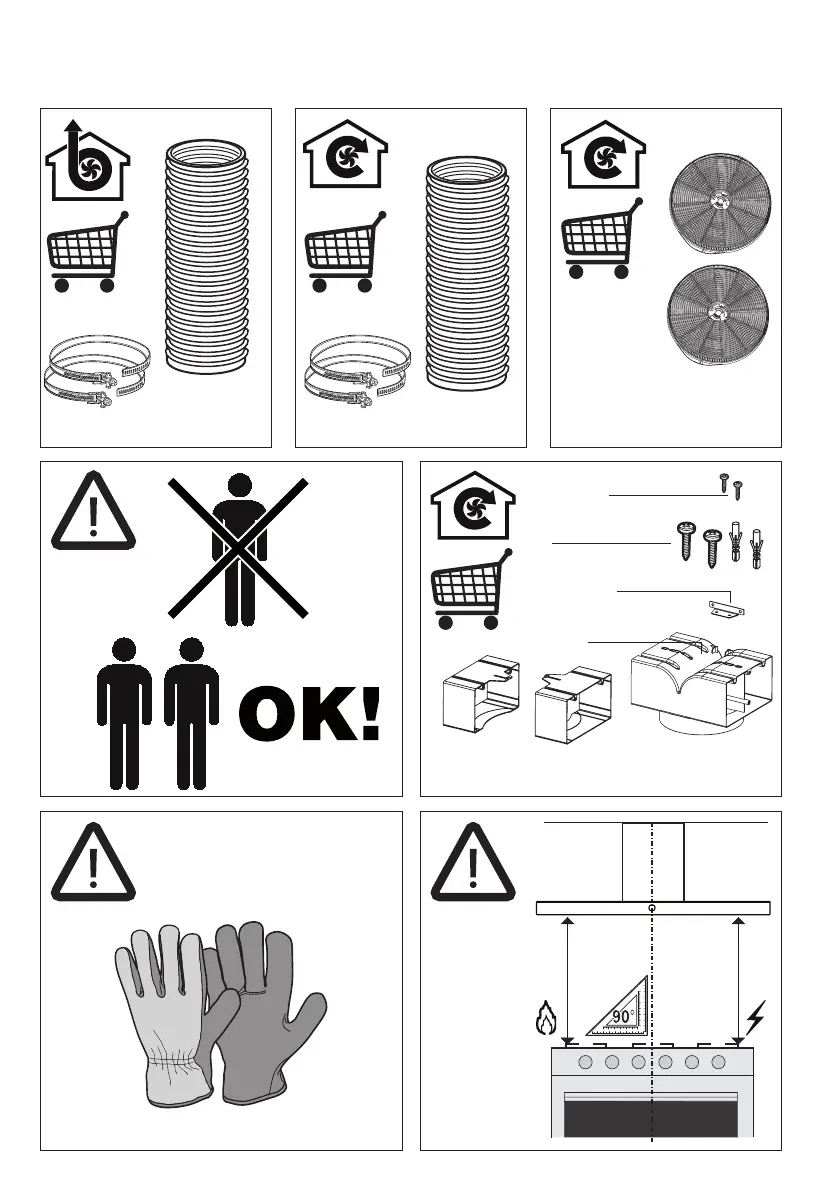 OK!

90°