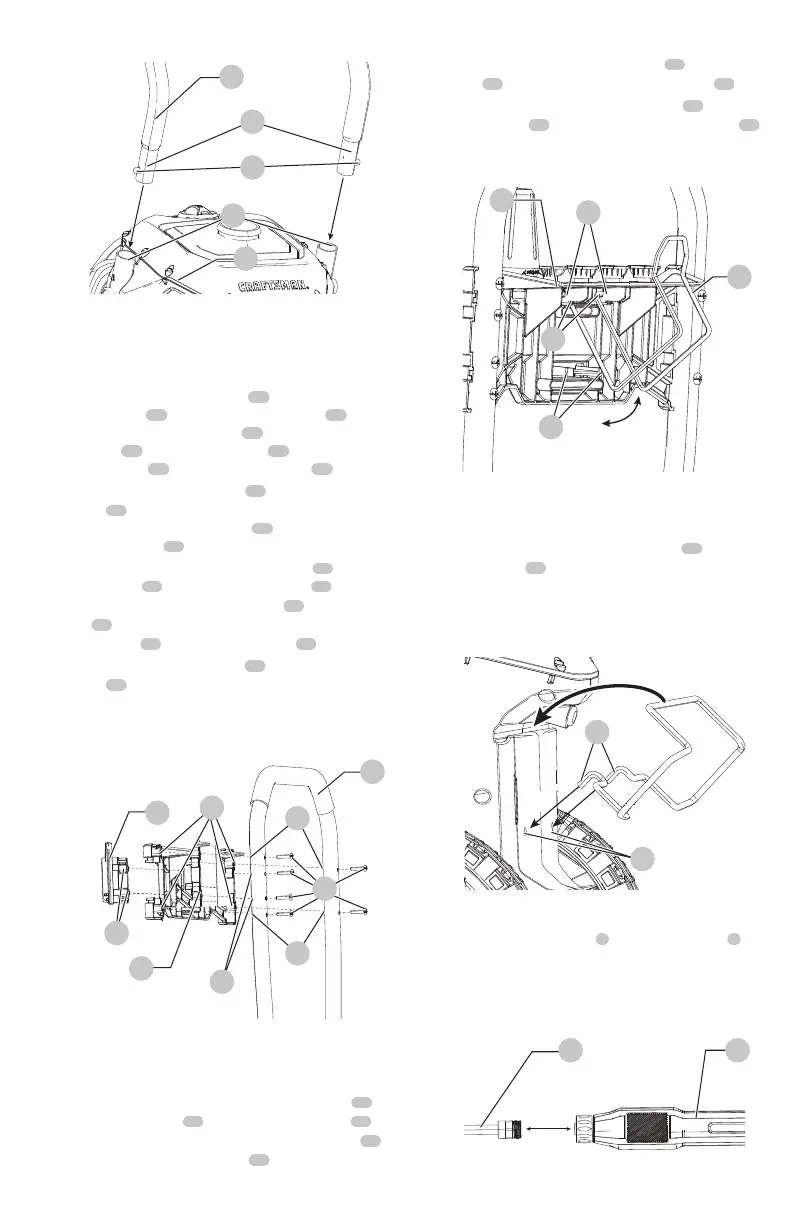 CRAFTSMAN