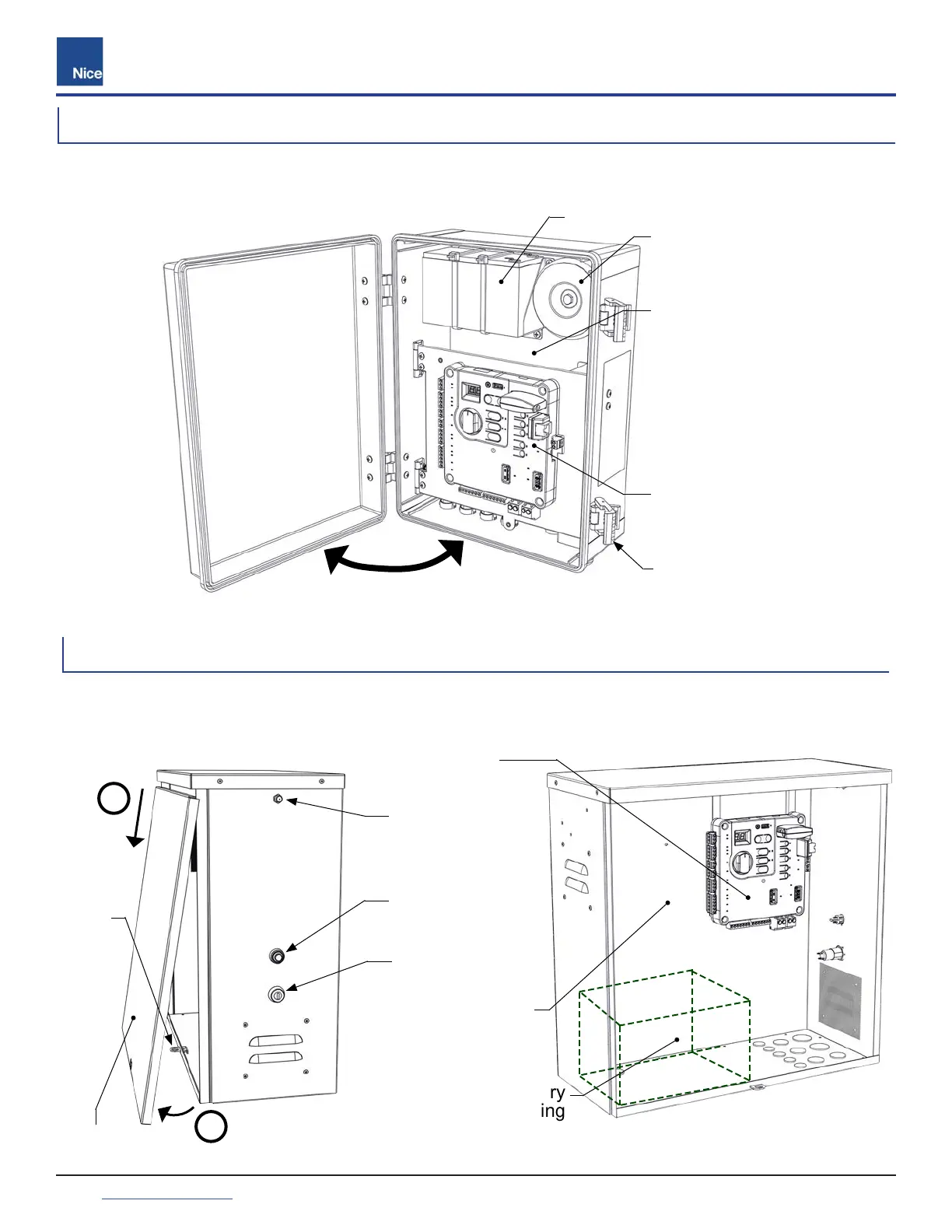 Nice

ry
ing