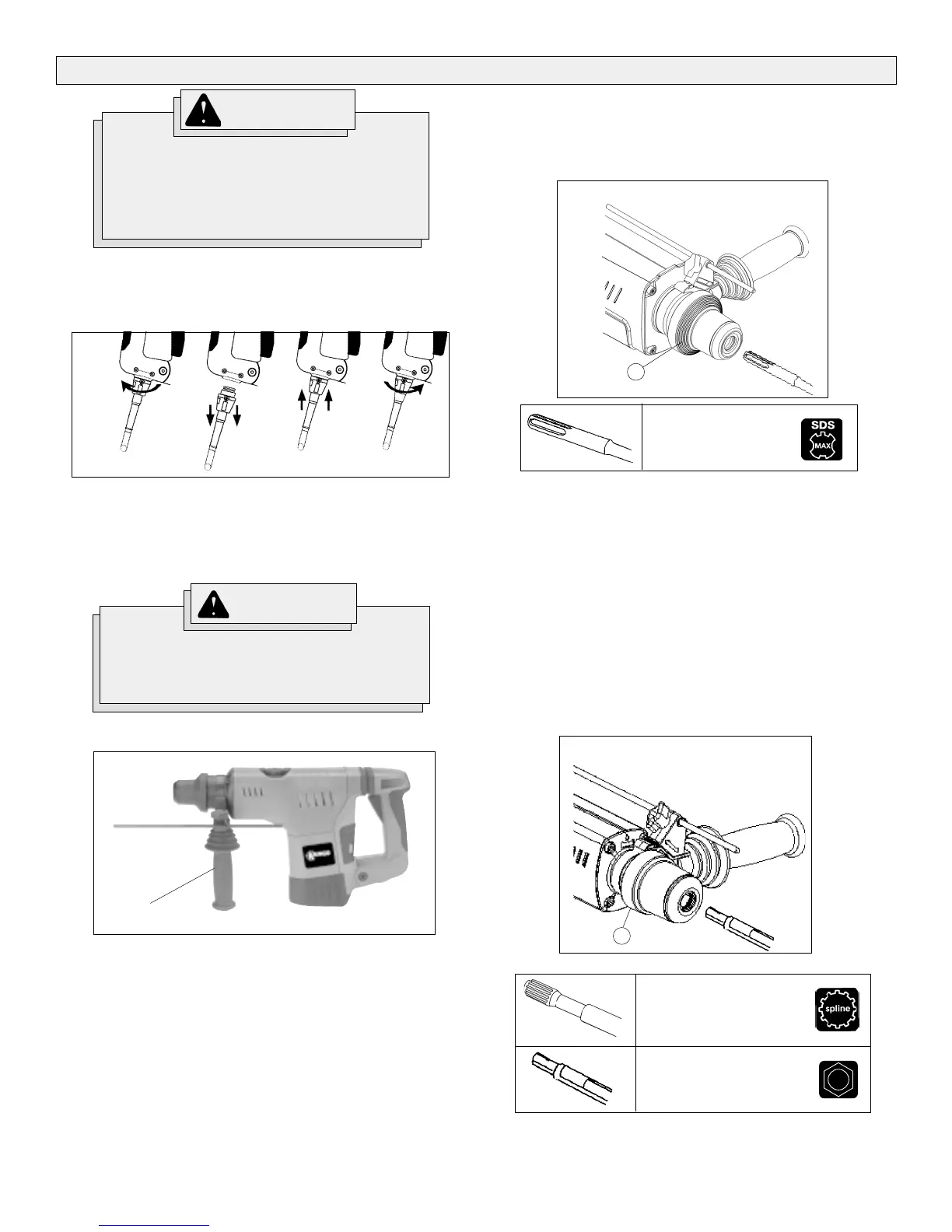 SDS MAX

spline