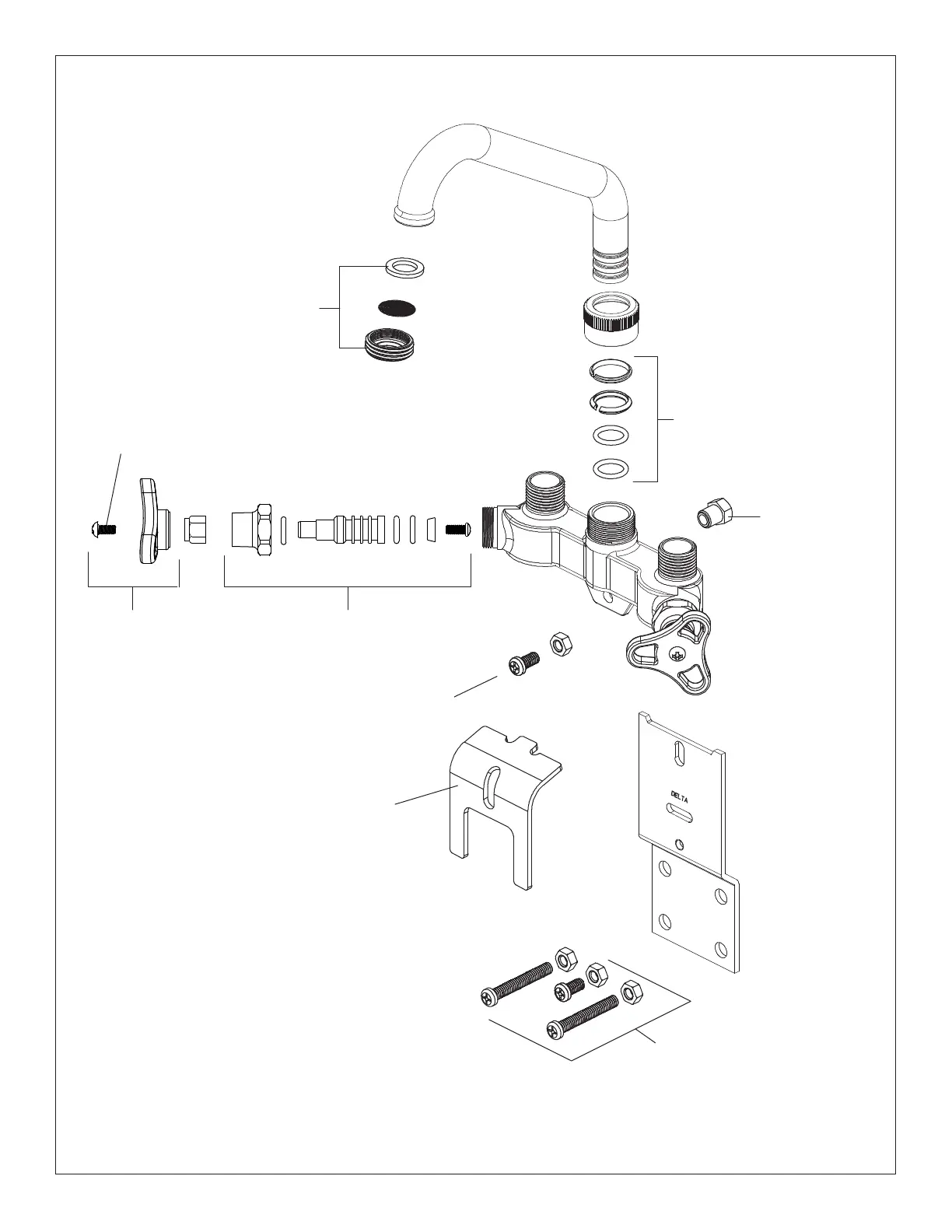 DELTA