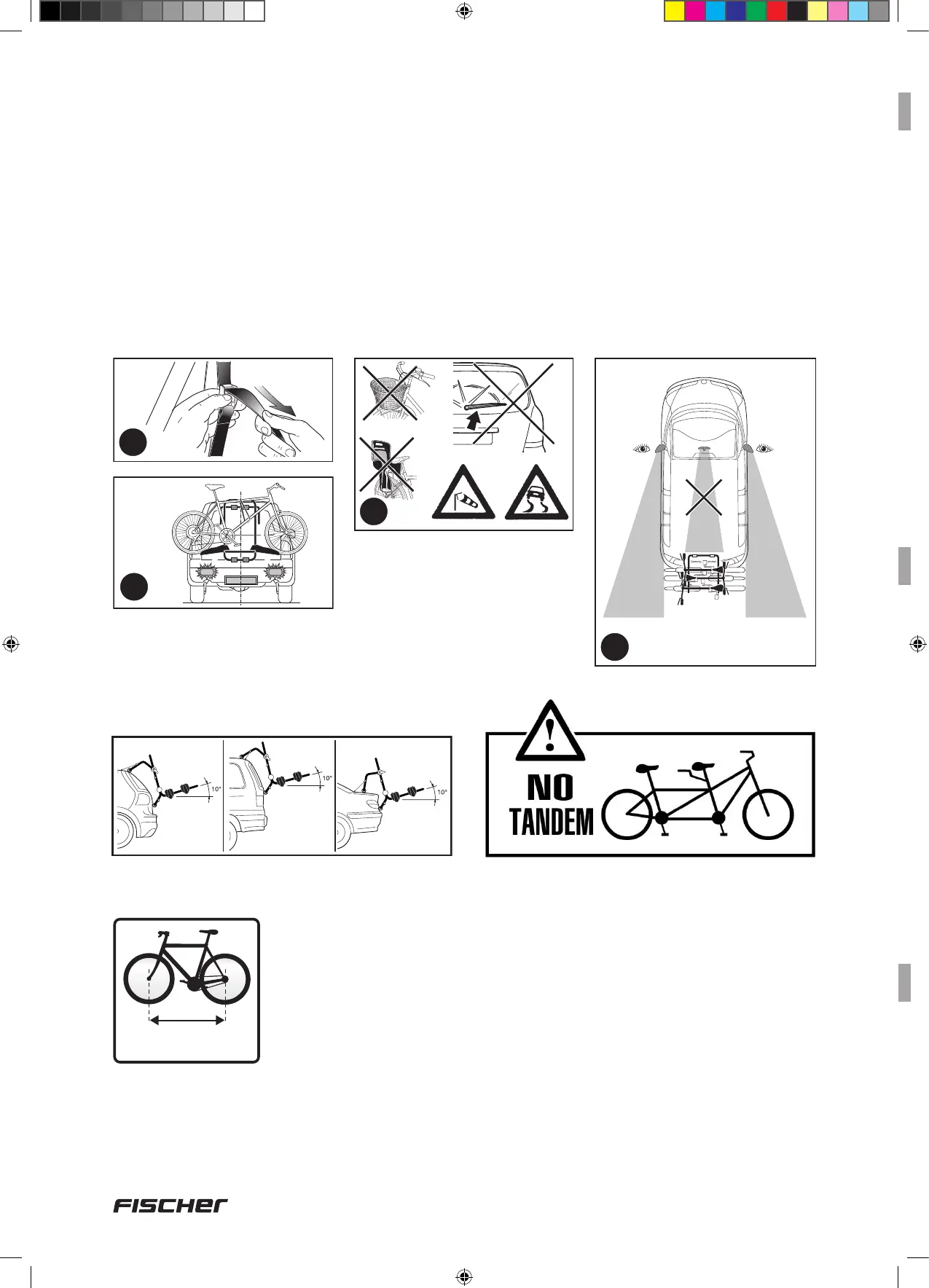 10°

10°

10°

NO TANDEM

FISCHER