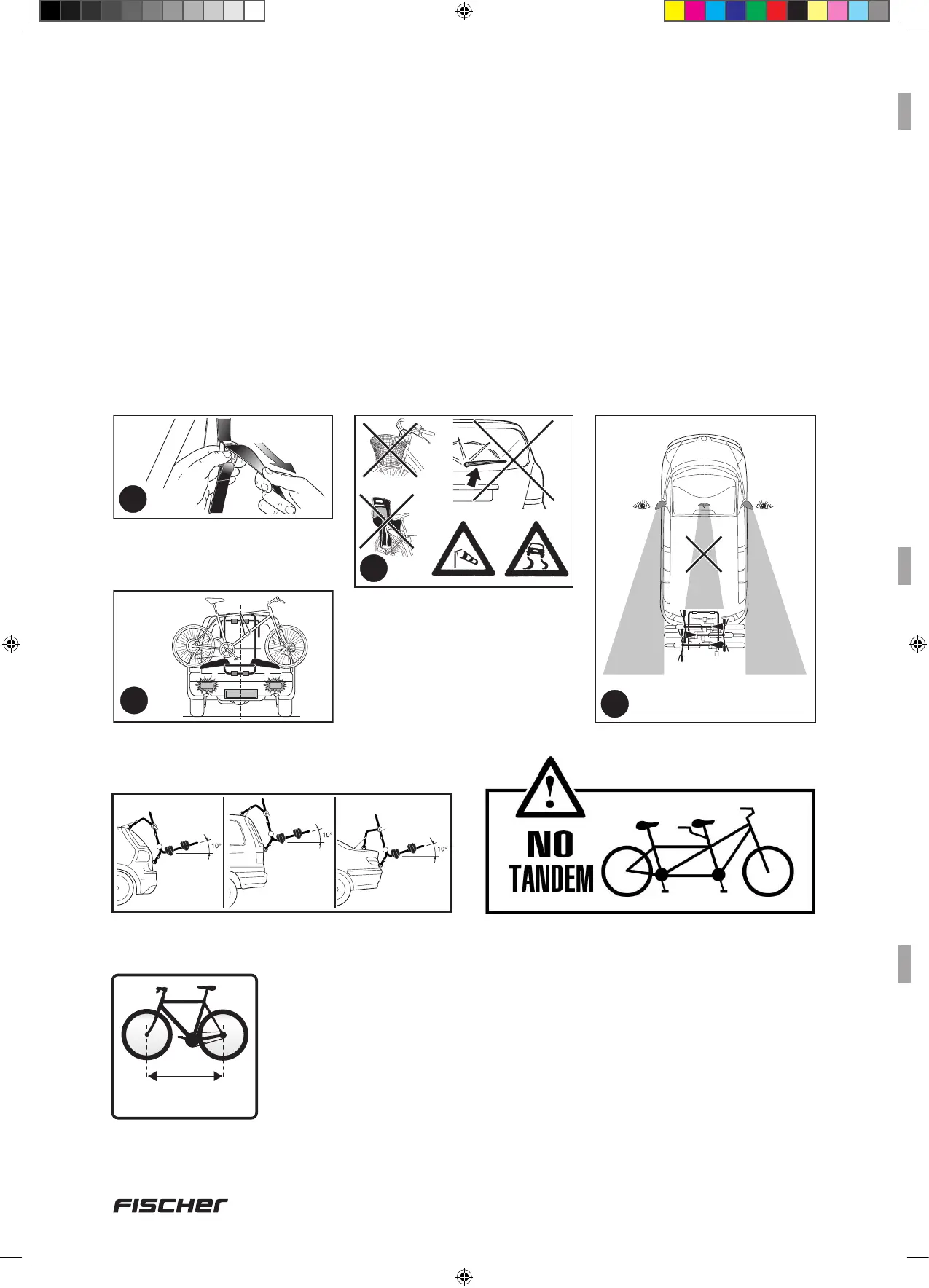 10°

10°

10°

NO
TANDEM

FISCHER