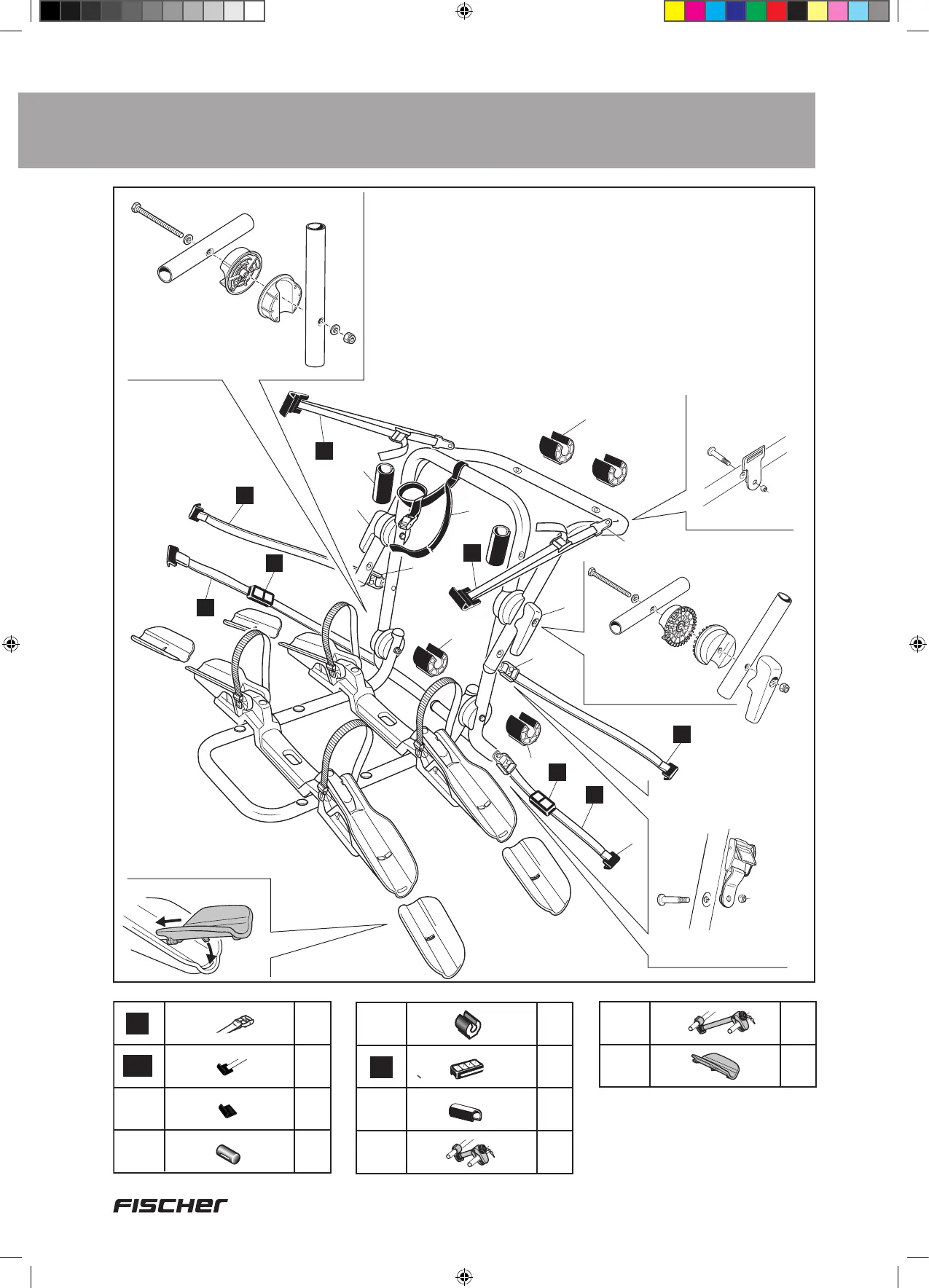 FISCHER