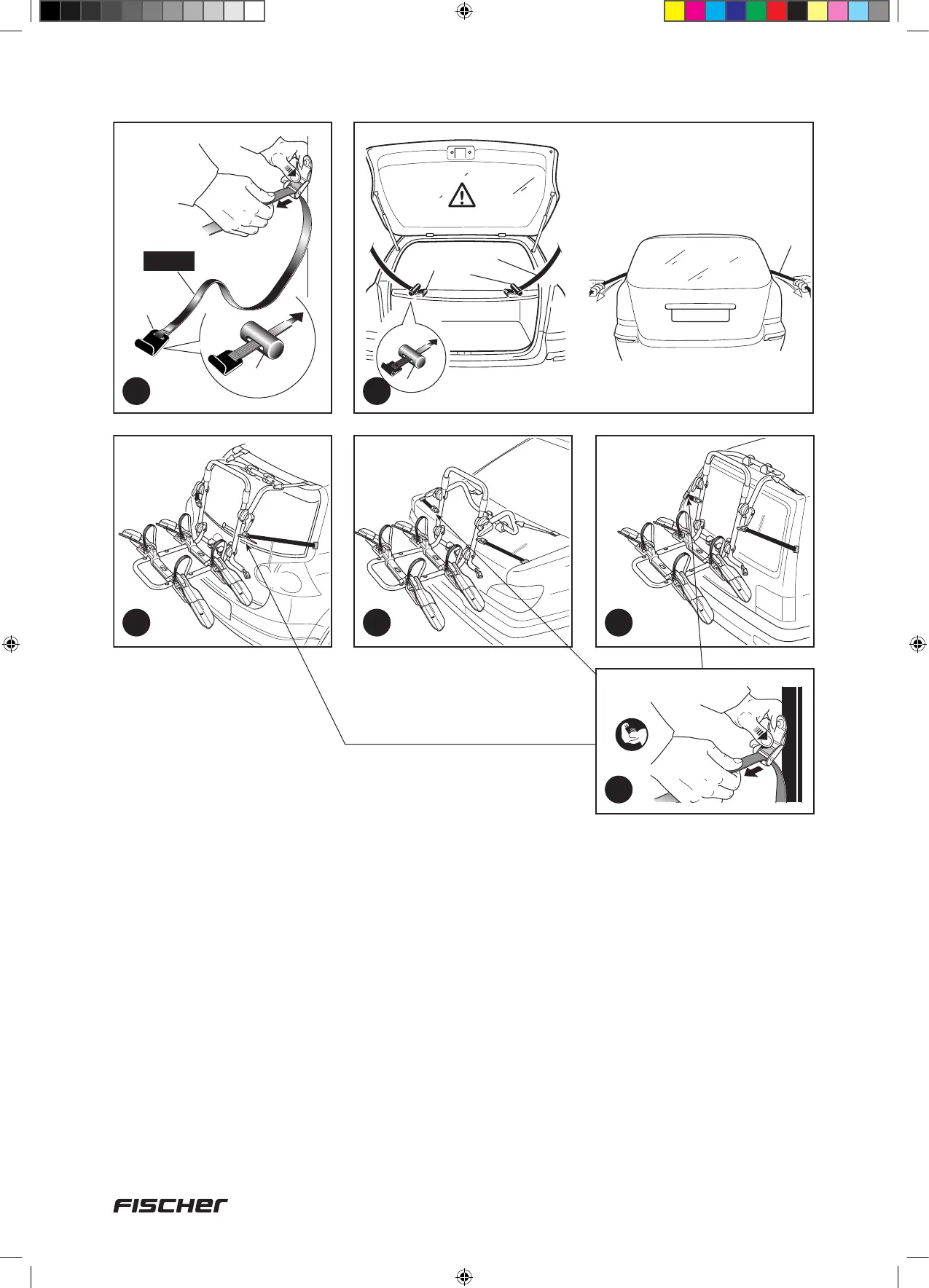 FISCHER