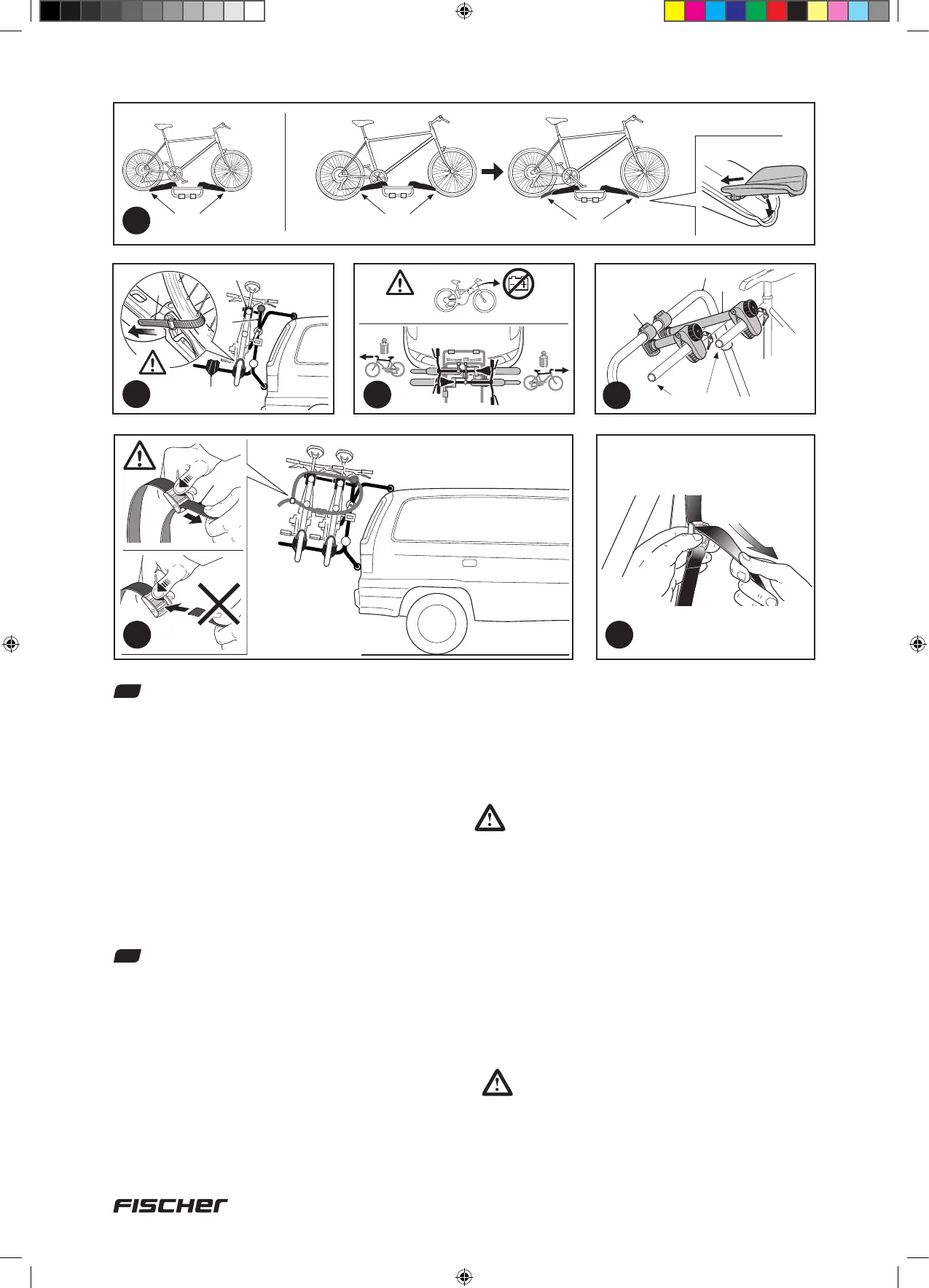 FISCHER