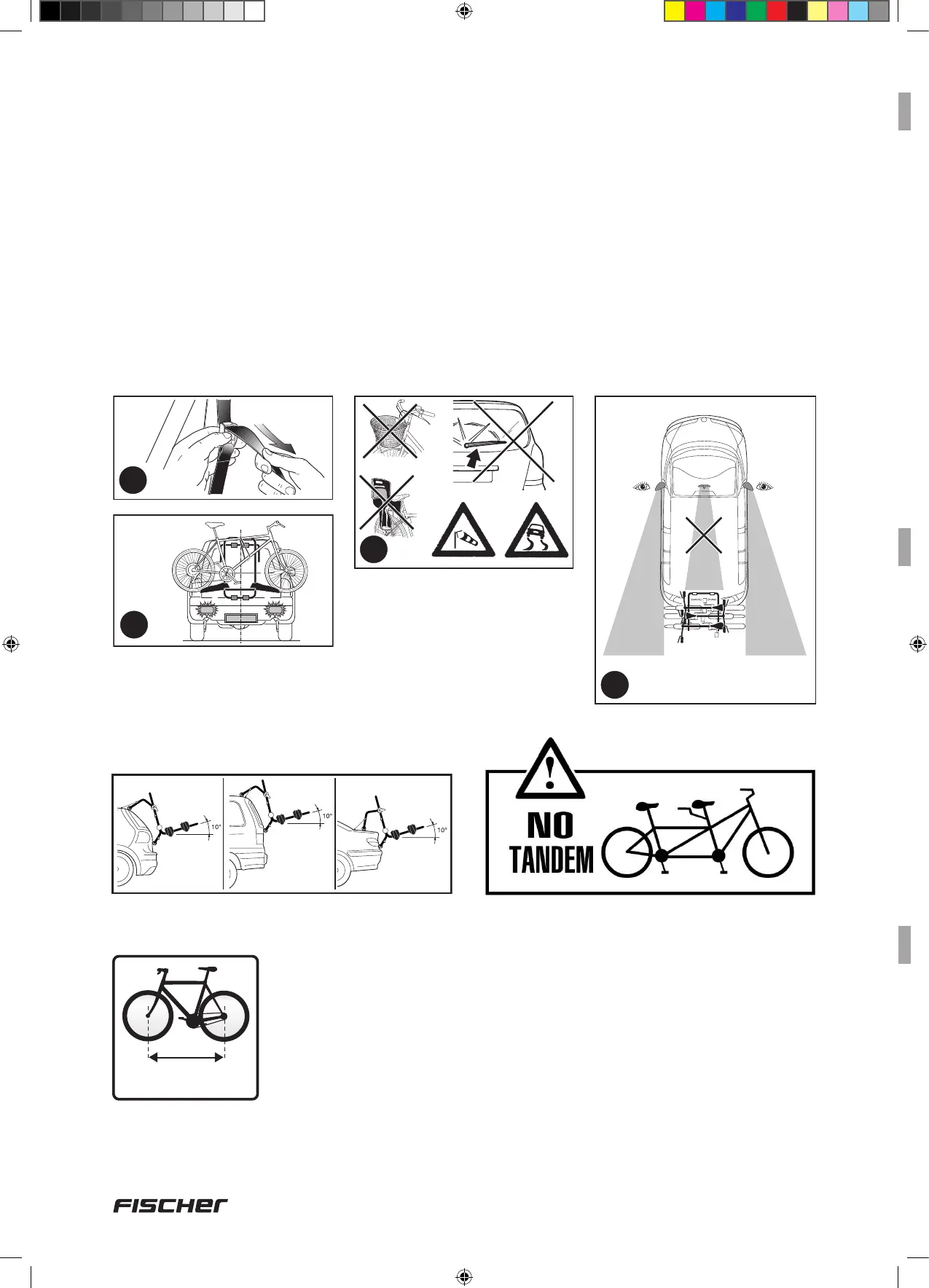 10°

10°

10°

NO
TANDEM

FISCHER