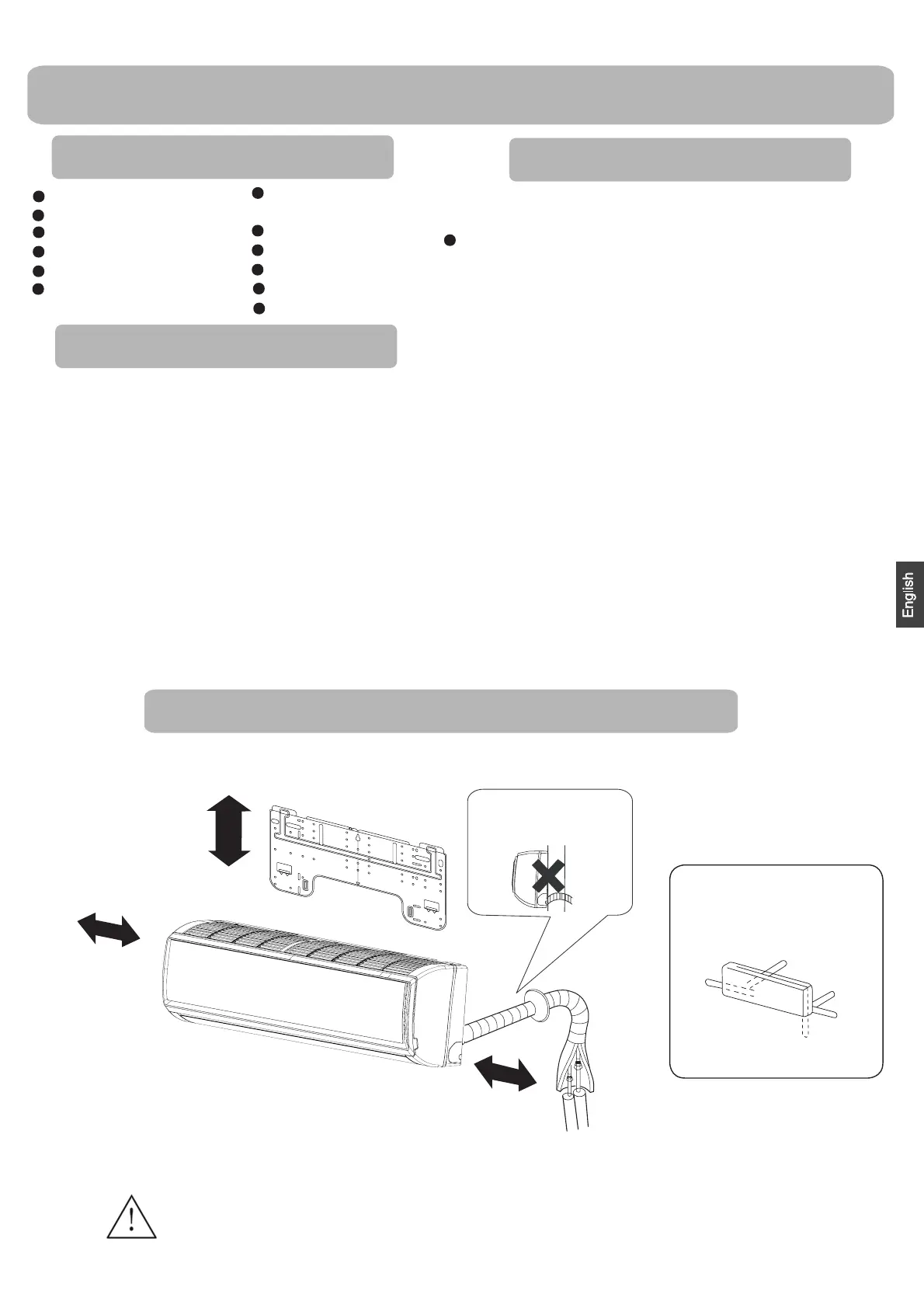 English