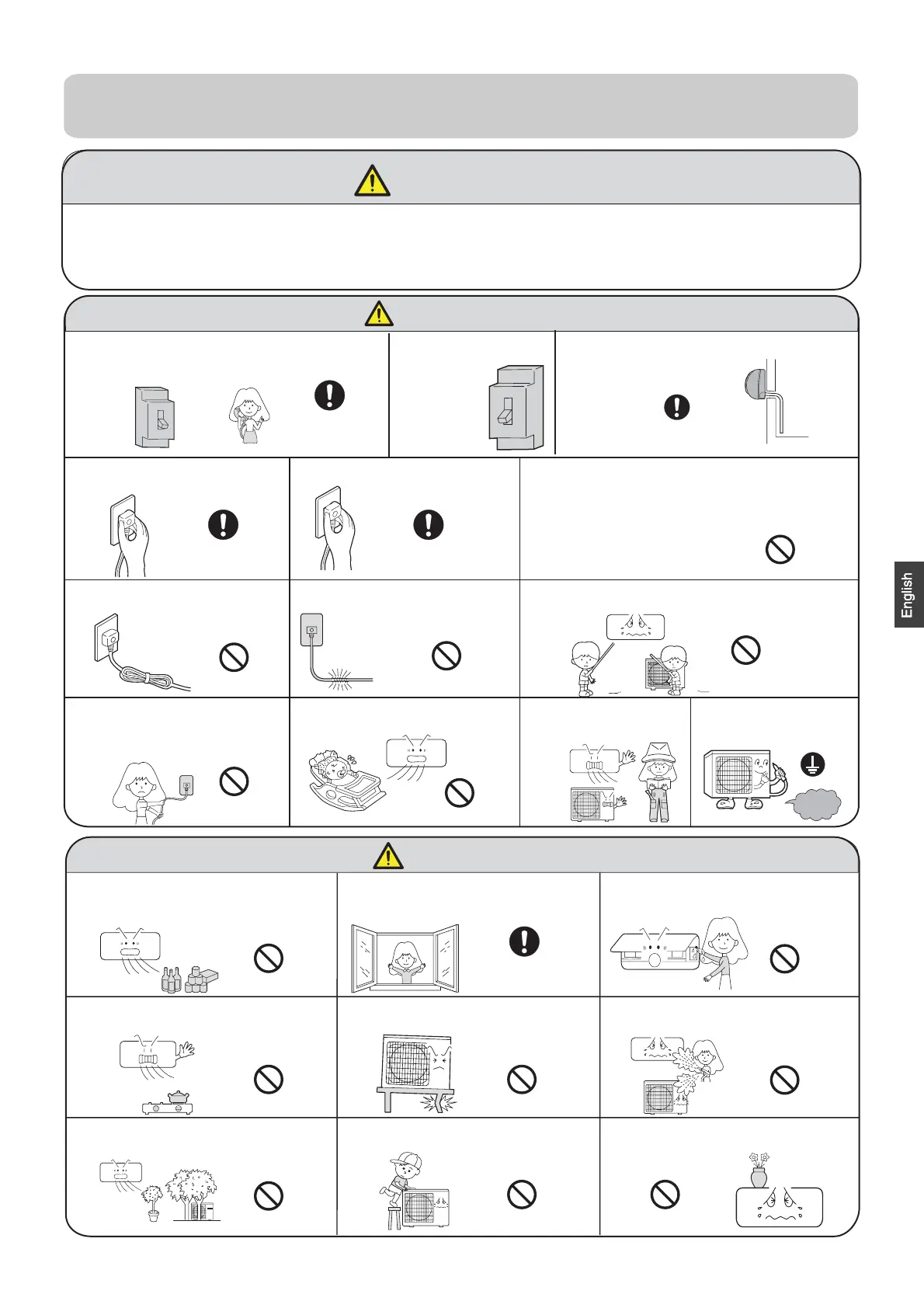 English