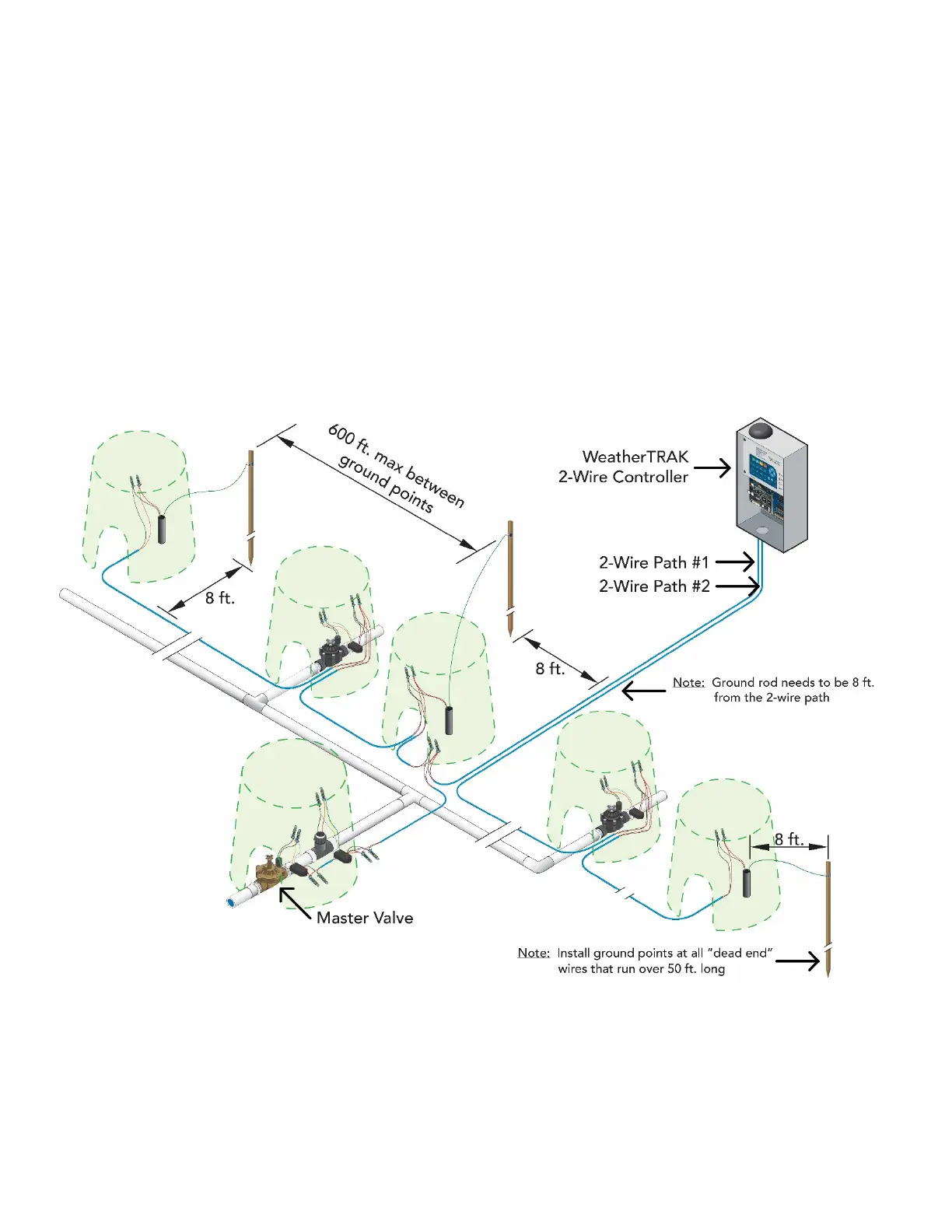 600 ft. max between ground points

WeatherTRAK 2-Wire Controller

2-Wire Path #1

2-Wire Path #2

8 ft.

8 ft.

Note: Ground rod needs to be 8 ft. from the 2-wire path

8 ft.

Master Valve

Note: Install ground points at all "dead end" wires that run over 50 ft. long