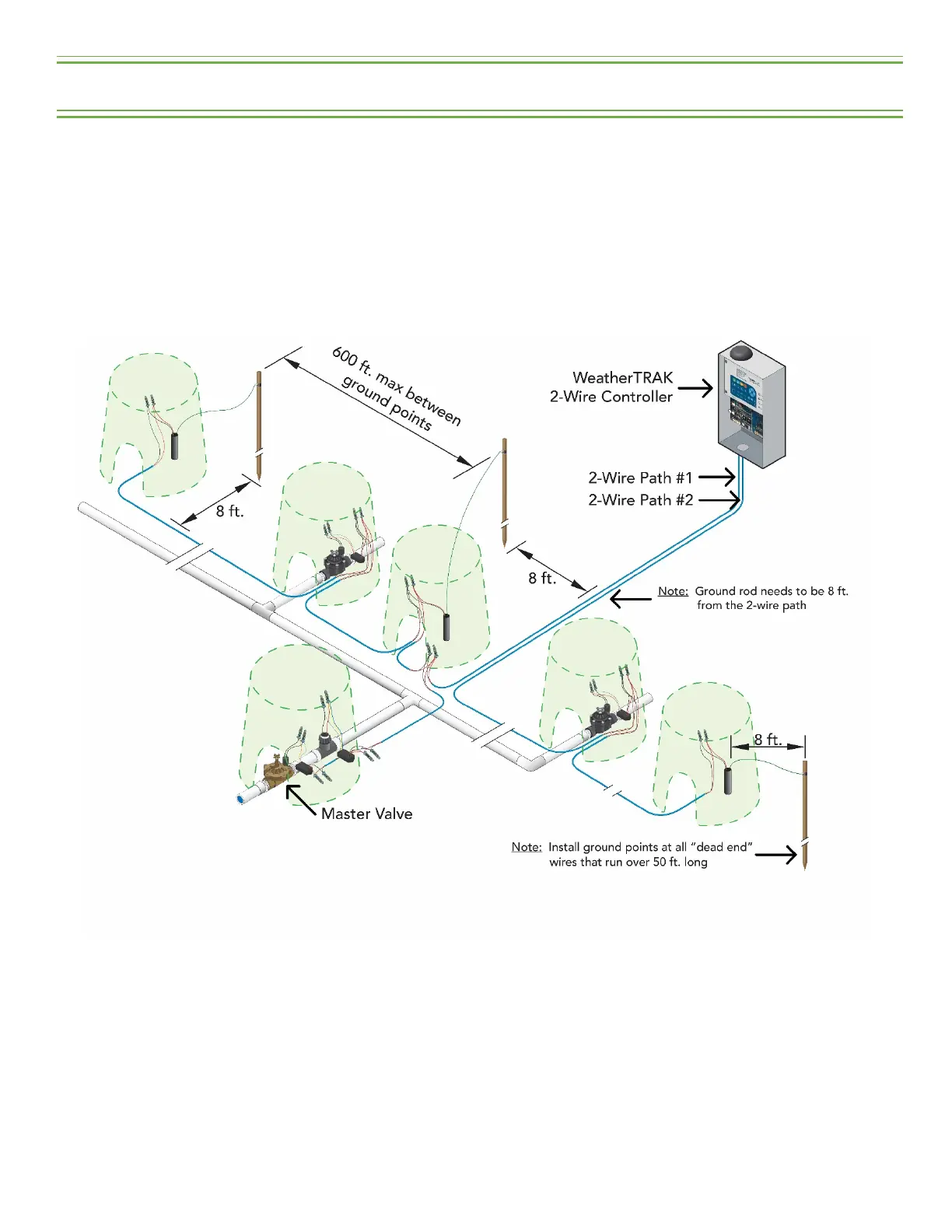 600 ft. max between ground points

WeatherTRAK 2-Wire Controller

2-Wire Path #1

2-Wire Path #2

8 ft.

8 ft.

Note: Ground rod needs to be 8 ft. from the 2-wire path

8 ft.

Master Valve

Note: Install ground points at all "dead end" wires that run over 50 ft. long