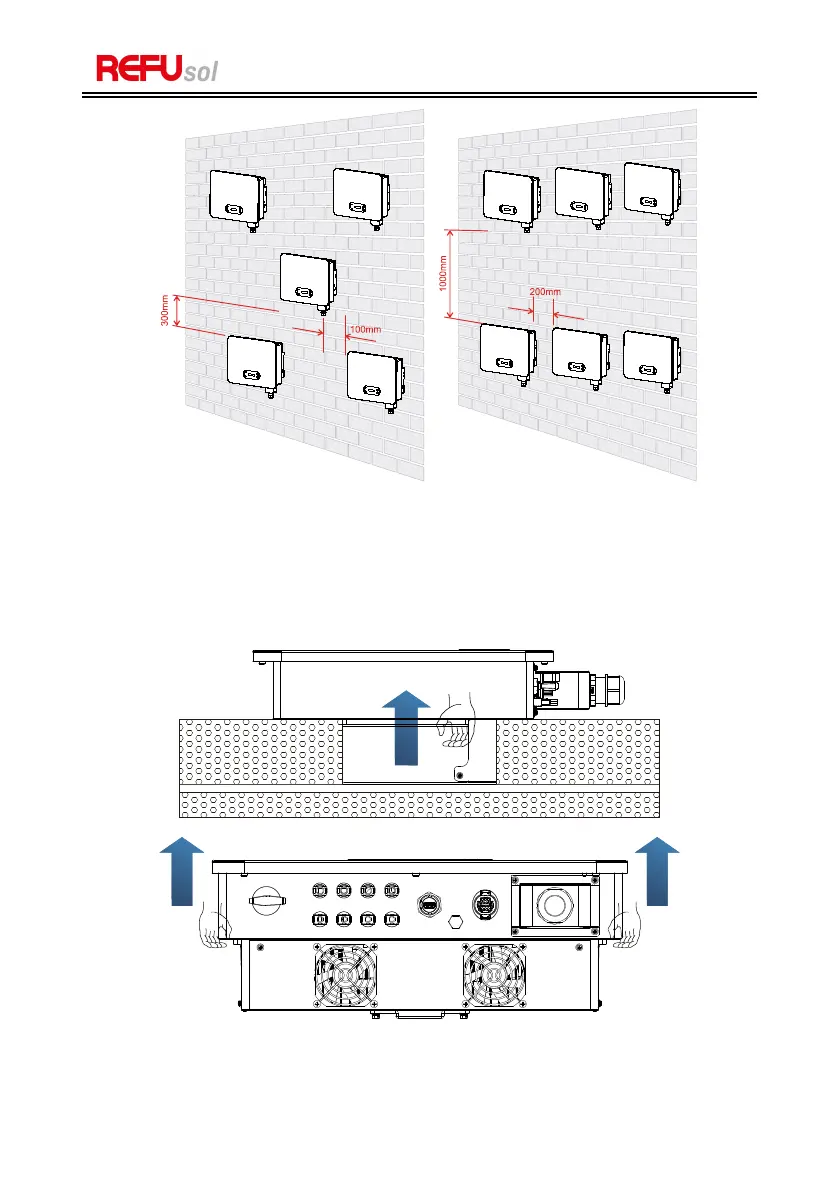 REFUsol

300mm

100mm

1000mm

200mm