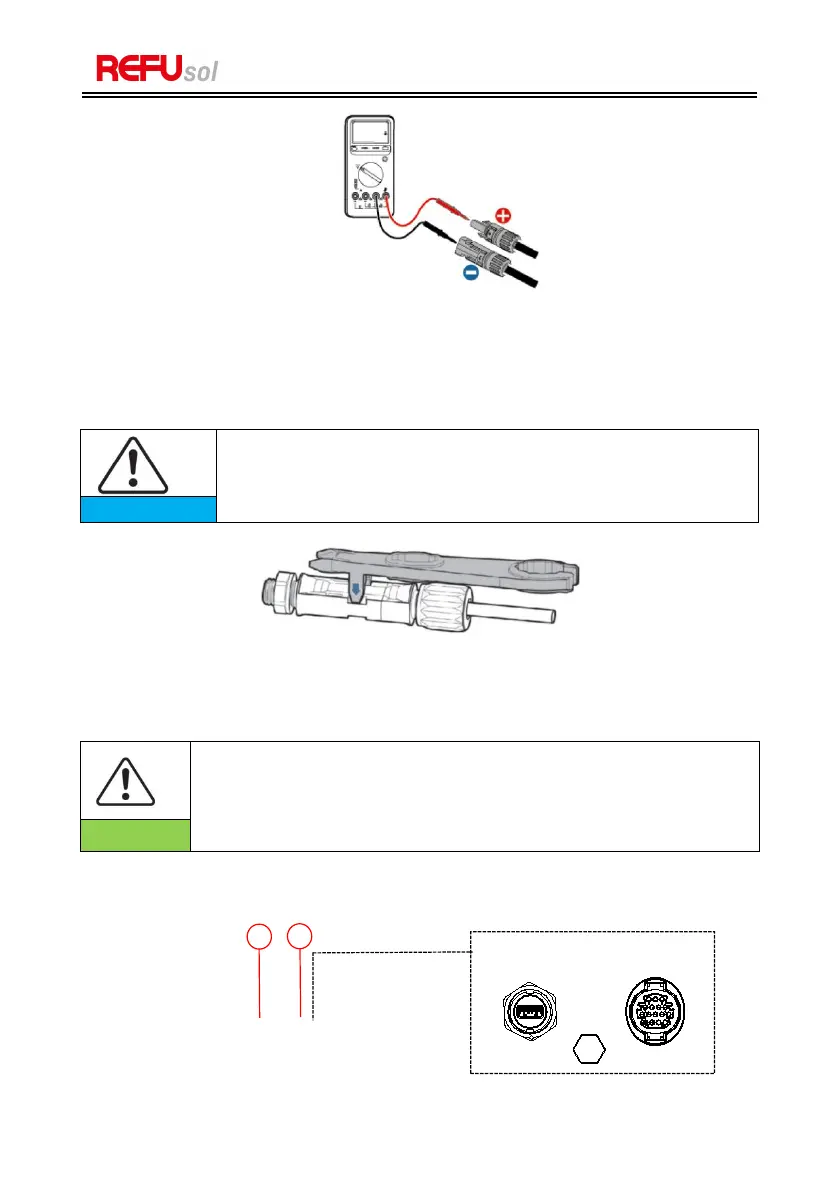 REFUsol