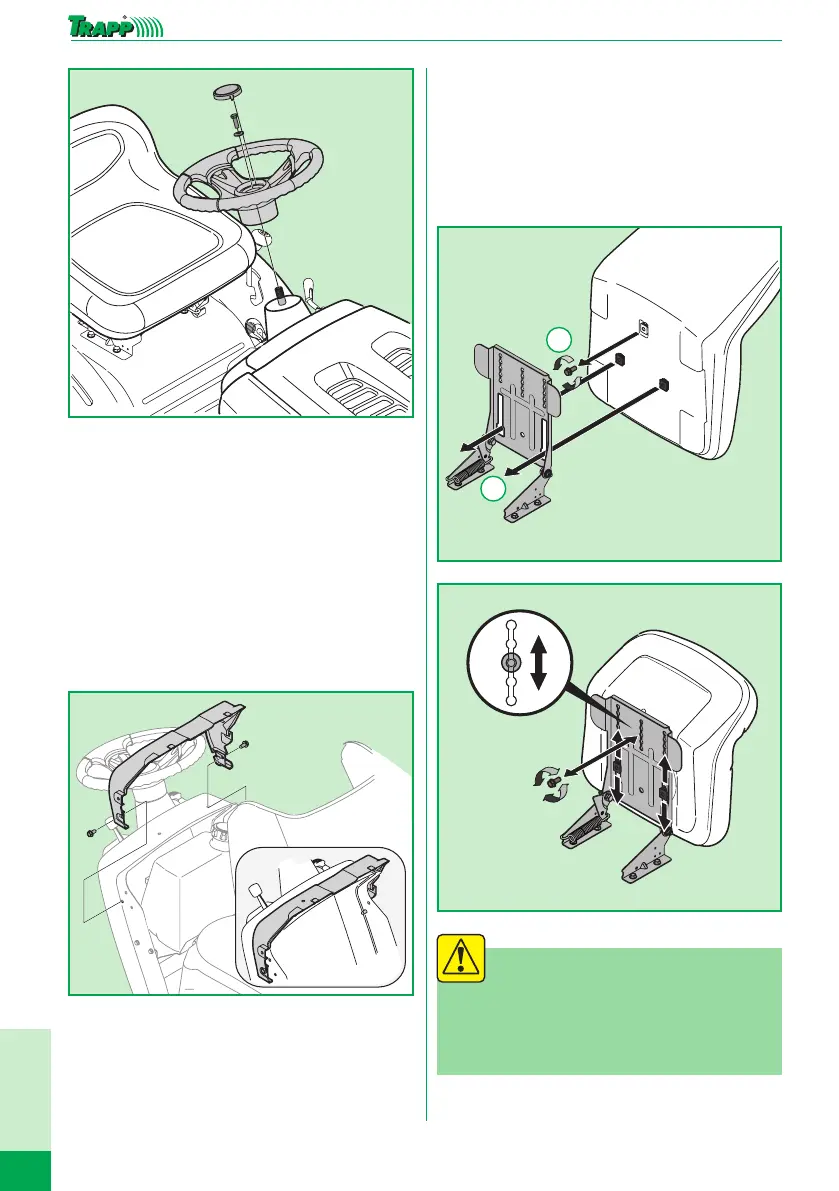 TRAPP