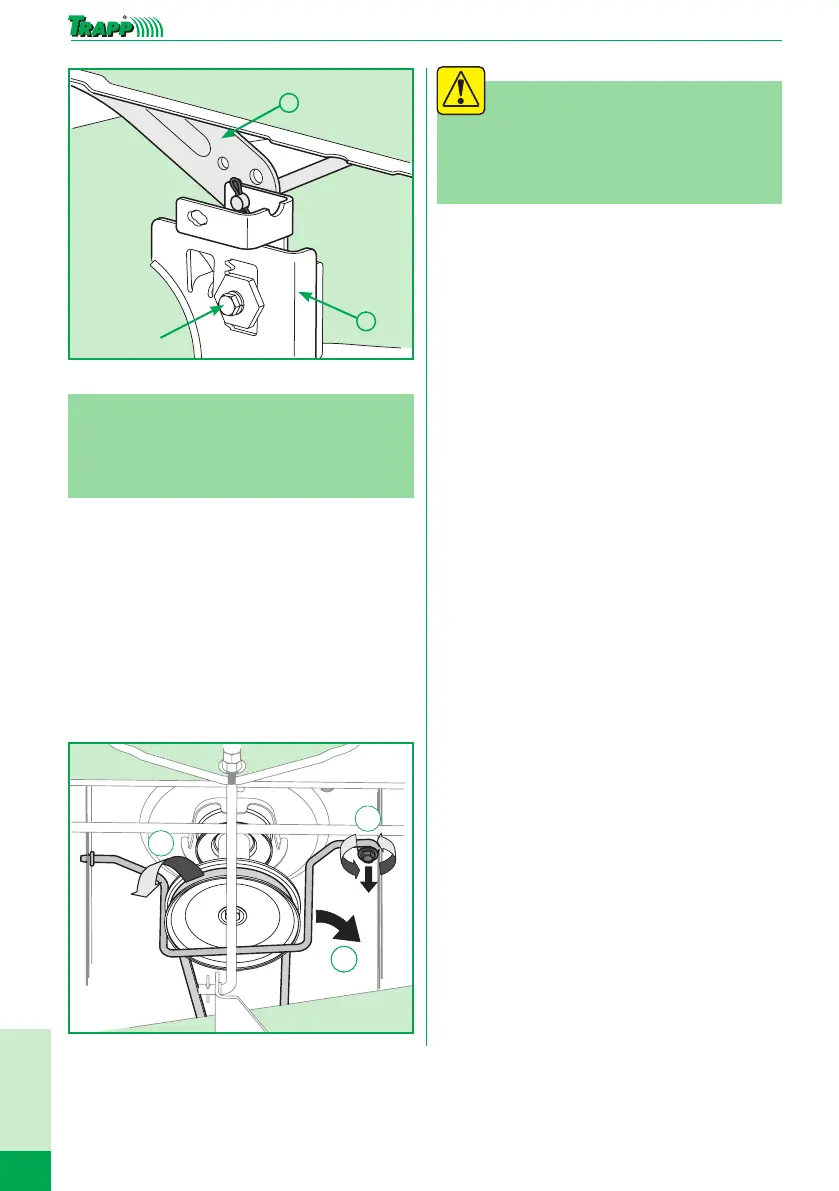 TRAPP