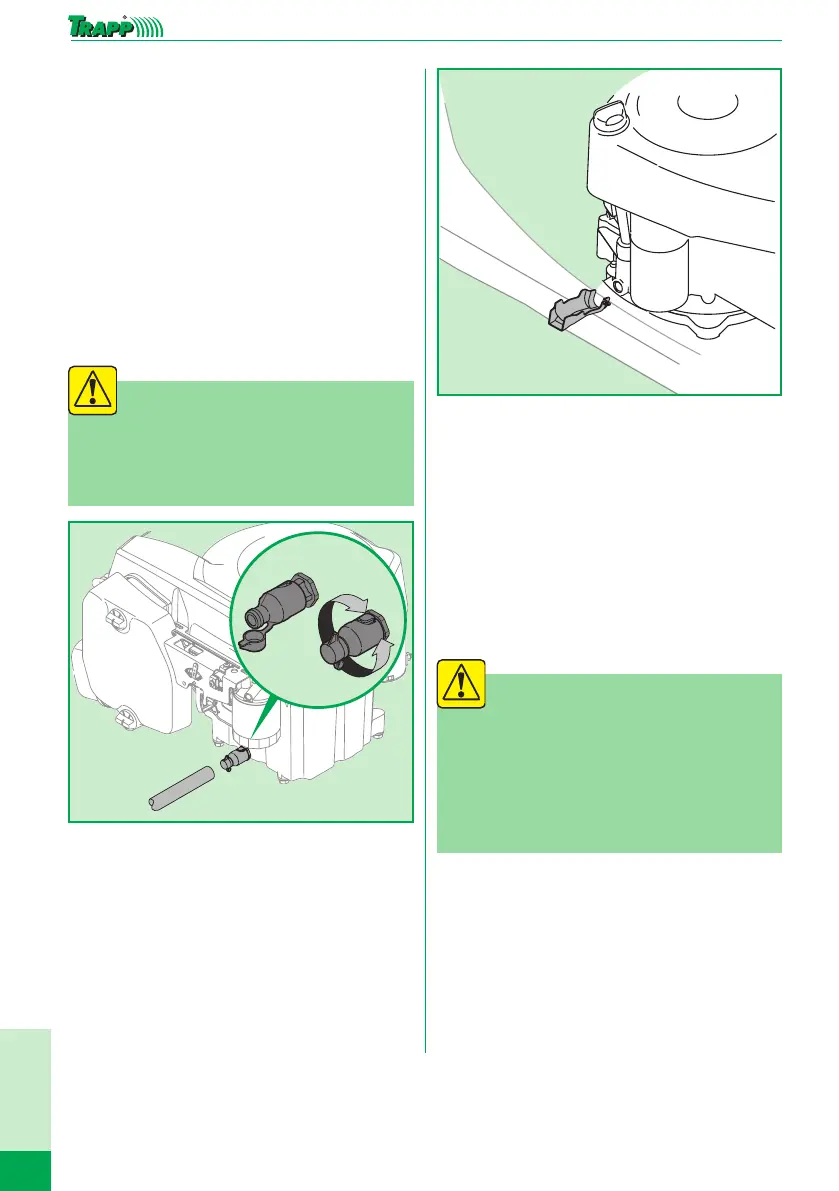 TRAPP