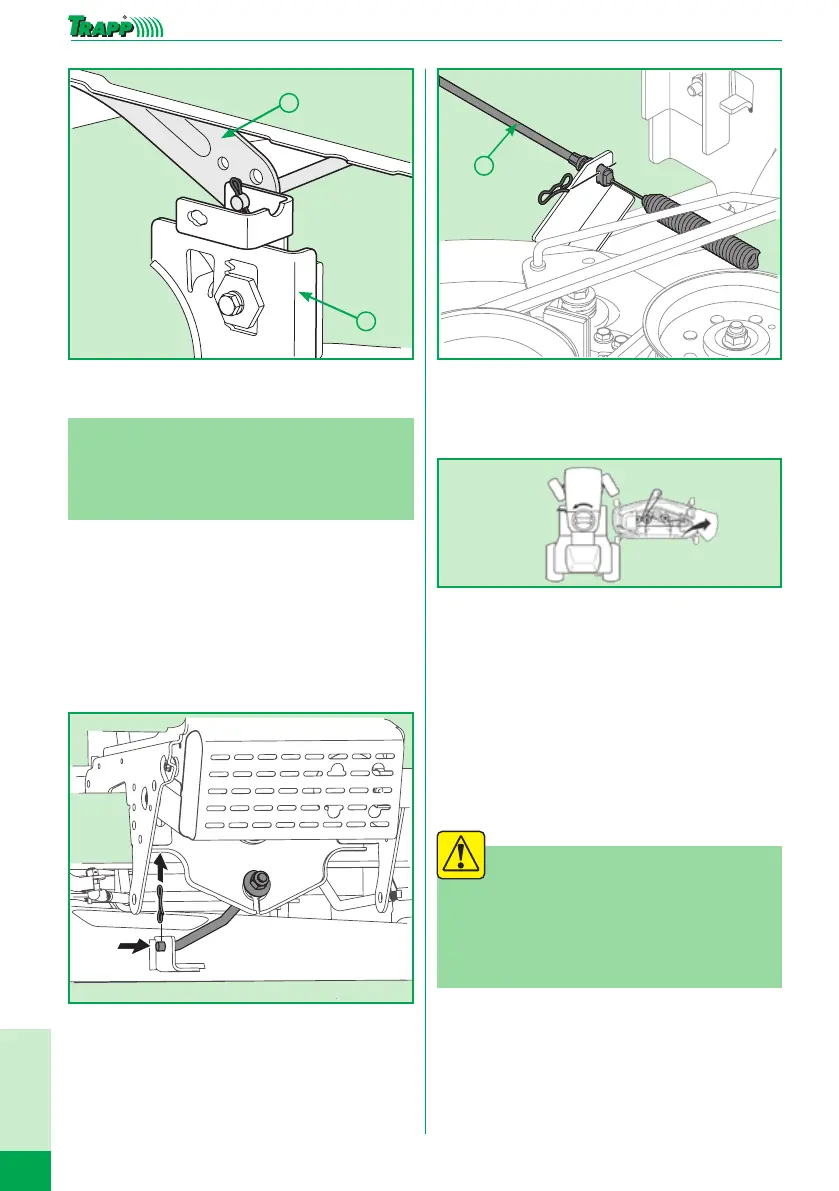 TRAPP