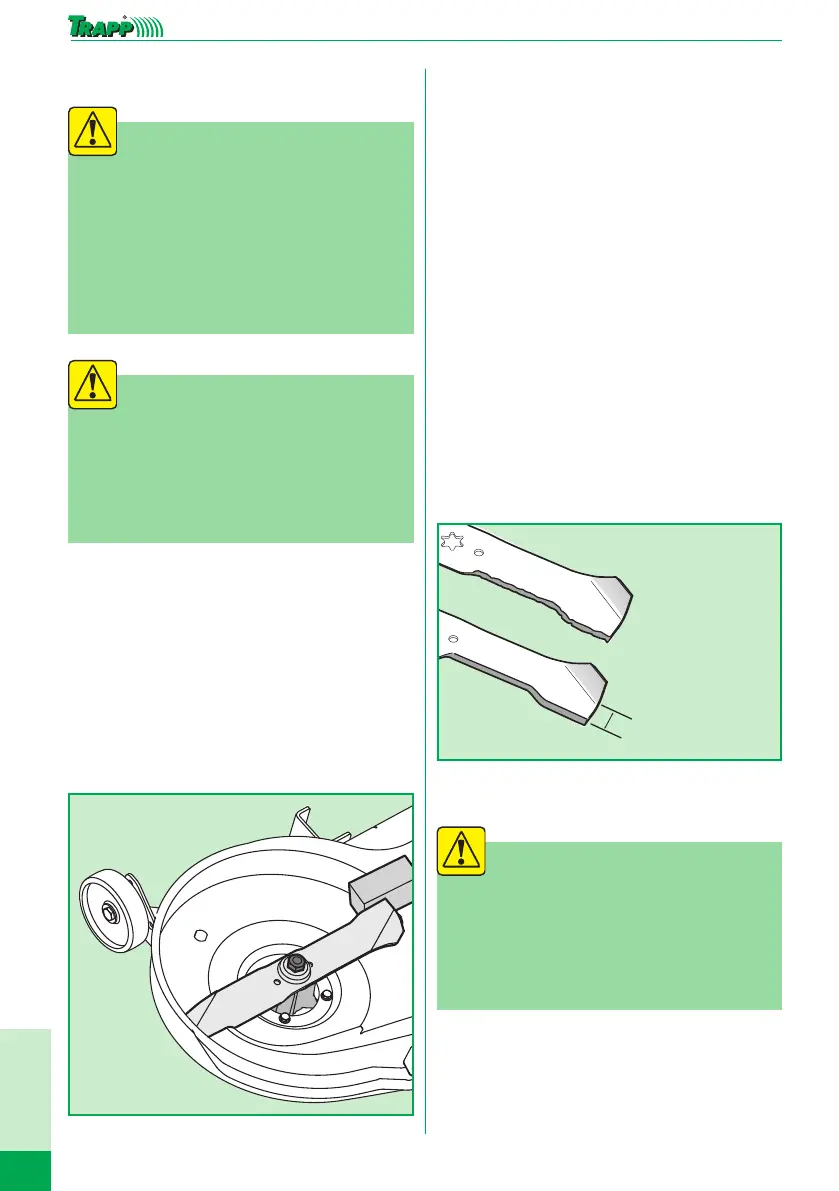 TRAPP